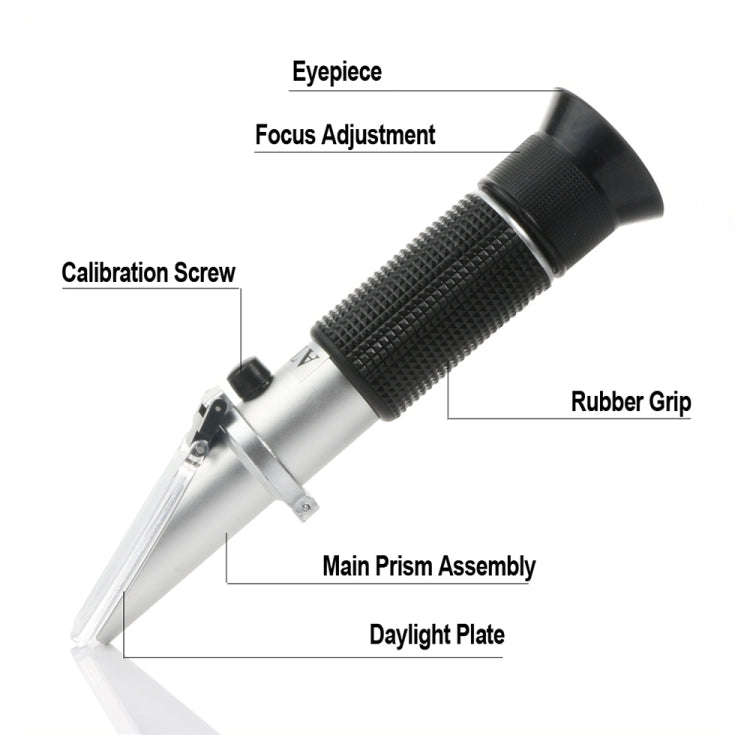 Eyepiece

Focus Adjustment

Calibration Screw

Rubber Grip

Main Prism Assembly

Daylight Plate