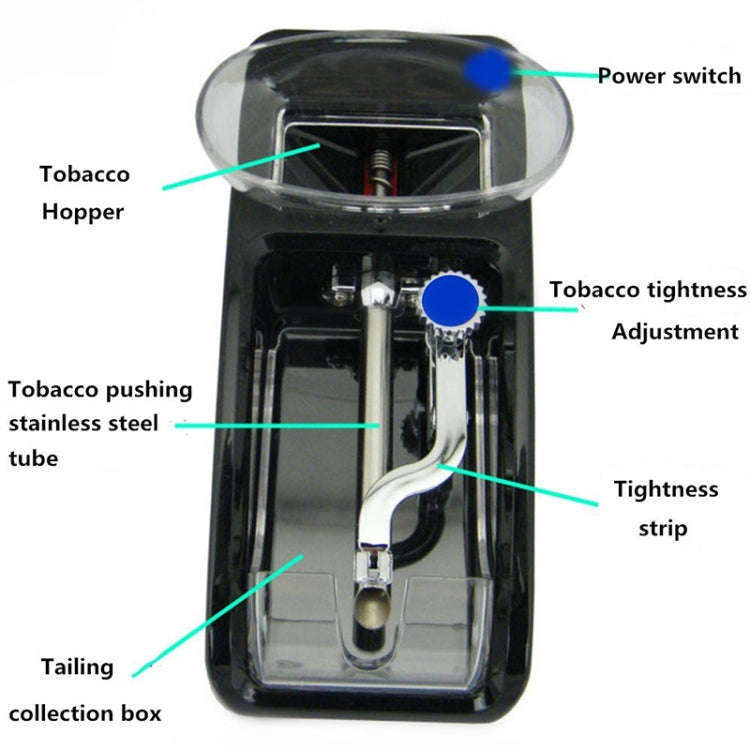 Power switch

Tobacco Hopper

Tobacco tightness Adjustment

Tobacco pushing stainless steel tube

Tightness strip

Tailing collection box