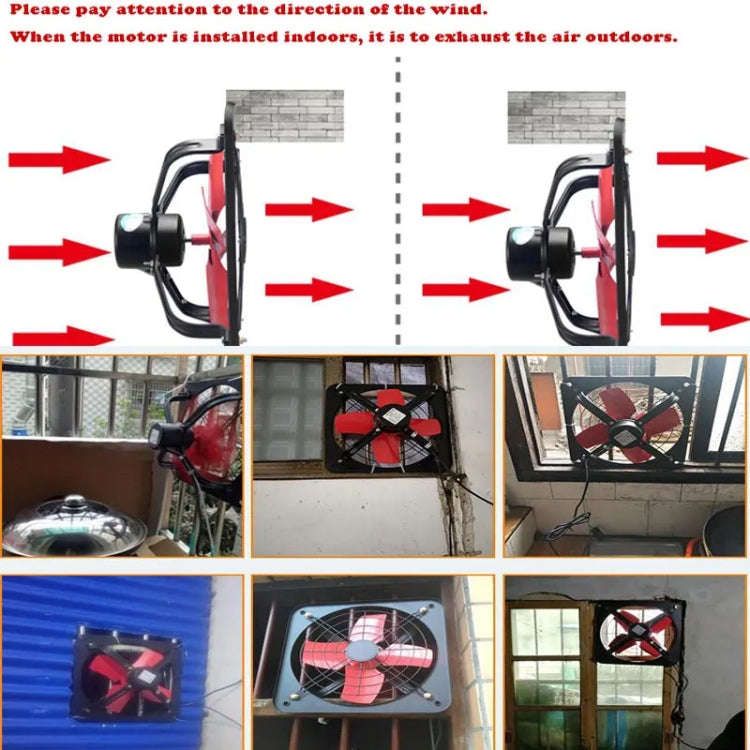 Please pay attention to the direction of the wind.
When the motor is installed indoors, it is to exhaust the air outdoors.