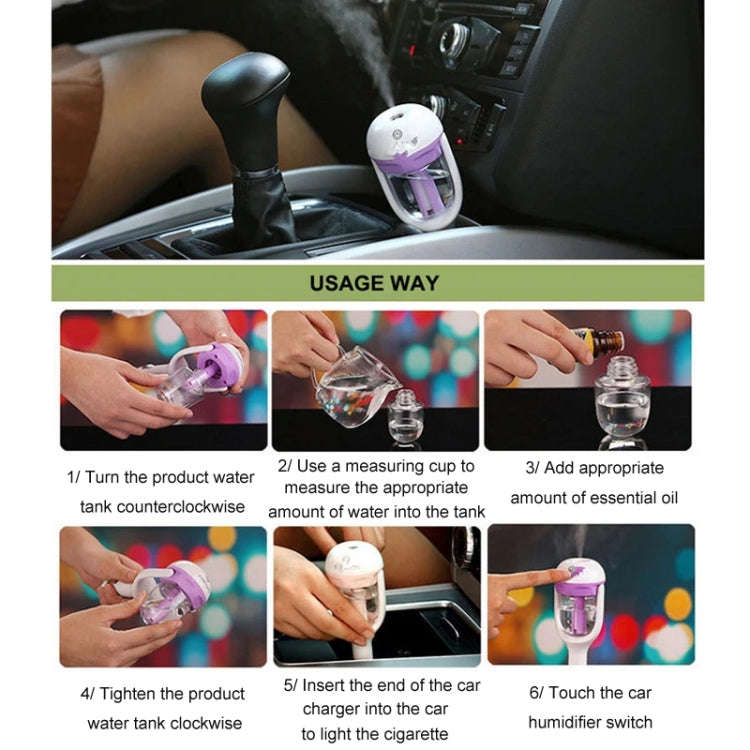 USAGE WAY

1/ Turn the product water tank counterclockwise

2/ Use a measuring cup to measure the appropriate amount of water into the tank

3/ Add appropriate amount of essential oil

4/ Tighten the product water tank clockwise

5/ Insert the end of the car charger into the car to light the cigarette

6/ Touch the car humidifier switch