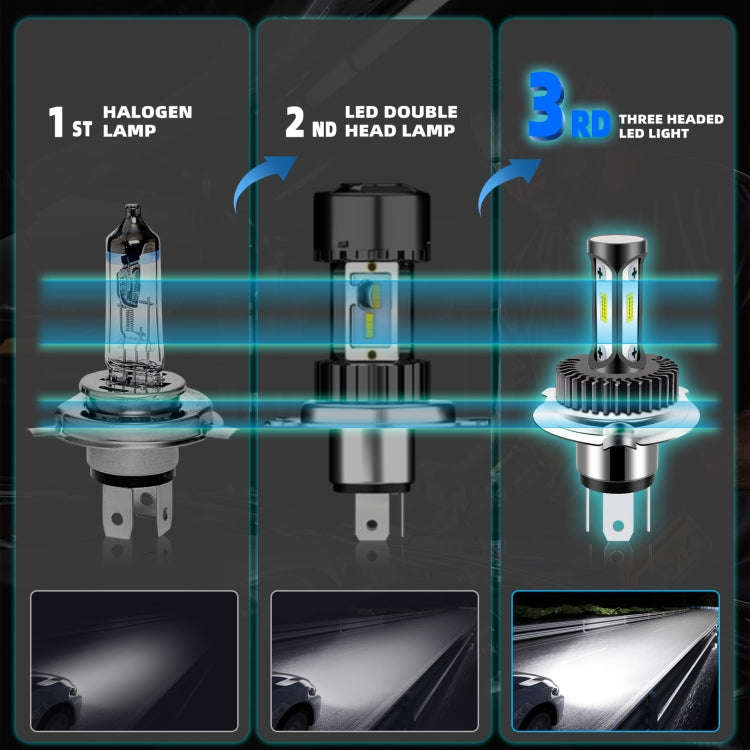 1 ST HALOGEN LAMP

2 ND LED DOUBLE HEAD LAMP

3 RD THREE HEADED LED LIGHT