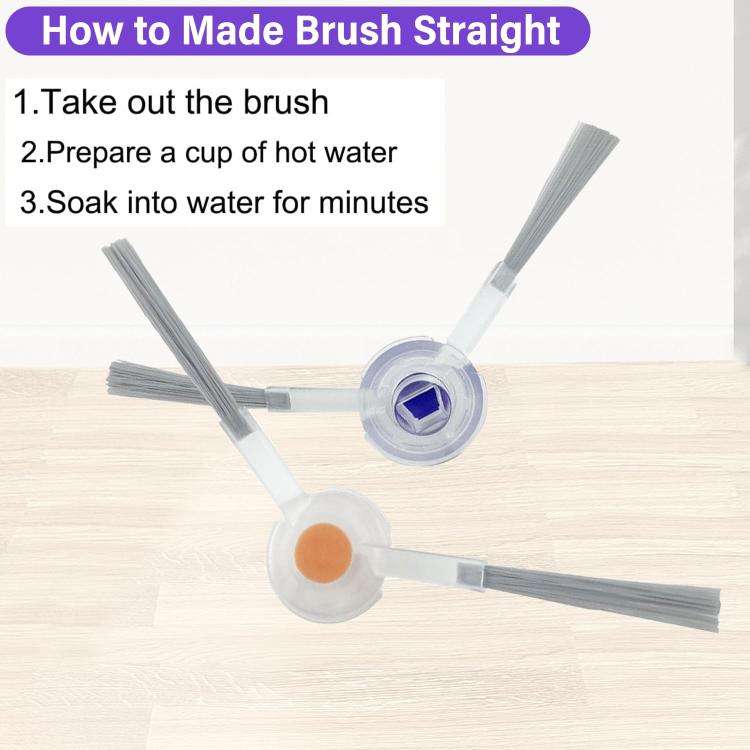 How to Made Brush Straight

1.Take out the brush

2.Prepare a cup of hot water

3.Soak into water for minutes