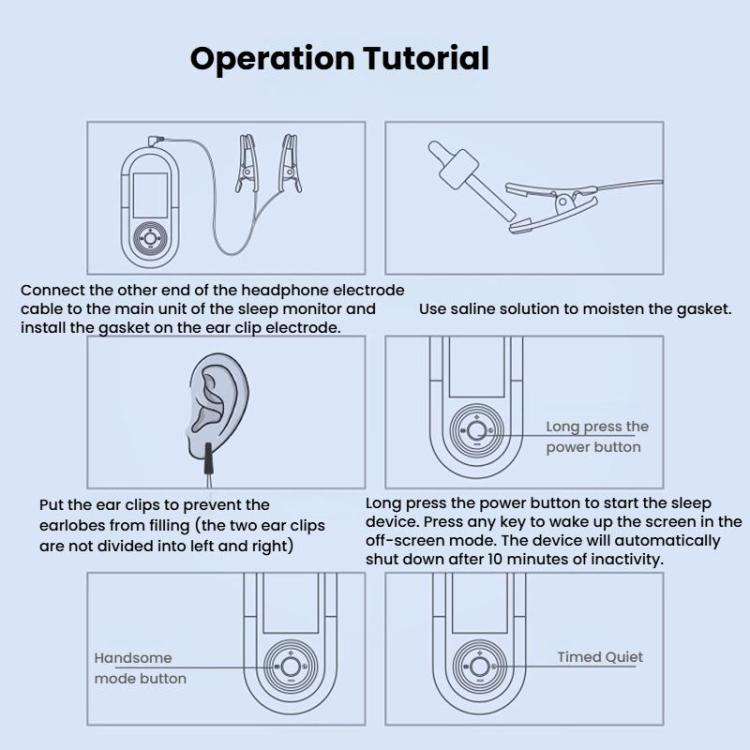 Operation Tutorial

Connect the other end of the headphone electrode cable to the main unit of the sleep monitor and install the gasket on the ear clip electrode.

Use saline solution to moisten the gasket.

Long press the power button

Put the ear clips to prevent the earlobes from filling (the two ear clips are not divided into left and right)

Long press the power button to start the sleep device. Press any key to wake up the screen in the off-screen mode. The device will automatically shut down after 10 minutes of inactivity.

Handsome mode button

Timed Quiet