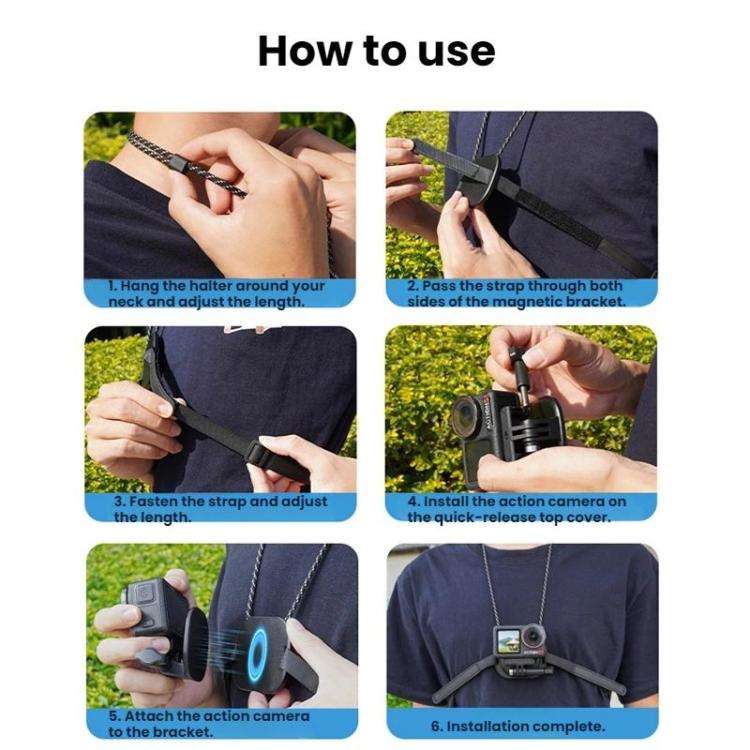 How to use

1. Hang the halter around your neck and adjust the length.

2. Pass the strap through both sides of the magnetic bracket.

3. Fasten the strap and adjust the length.

4. Install the action camera on the quick-release top cover.

5. Attach the action camera to the bracket.

6. Installation complete.