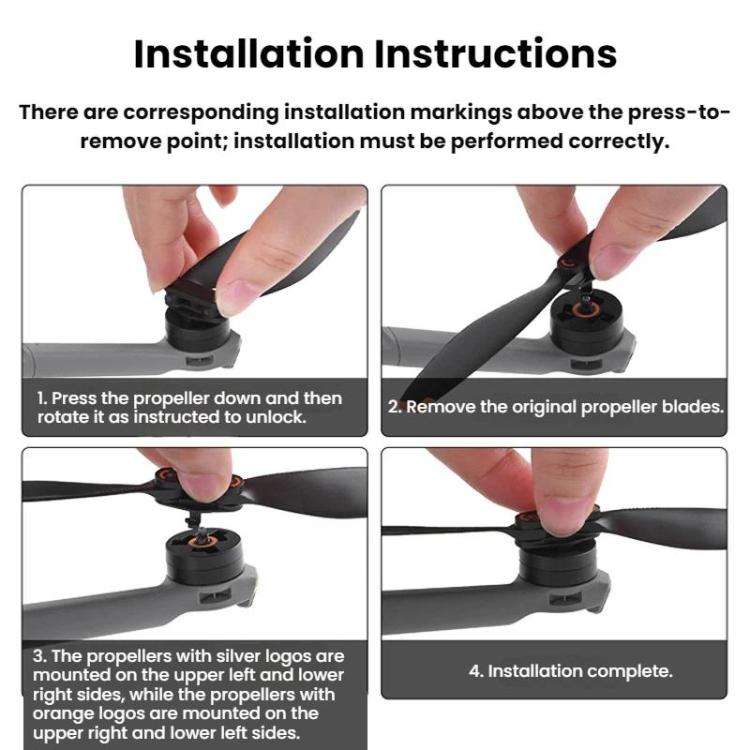 Installation Instructions

There are corresponding installation markings above the press-to-remove point; installation must be performed correctly.

1. Press the propeller down and then rotate it as instructed to unlock.

2. Remove the original propeller blades.

3. The propellers with silver logos are mounted on the upper left and lower right sides, while the propellers with orange logos are mounted on the upper right and lower left sides.

4. Installation complete.