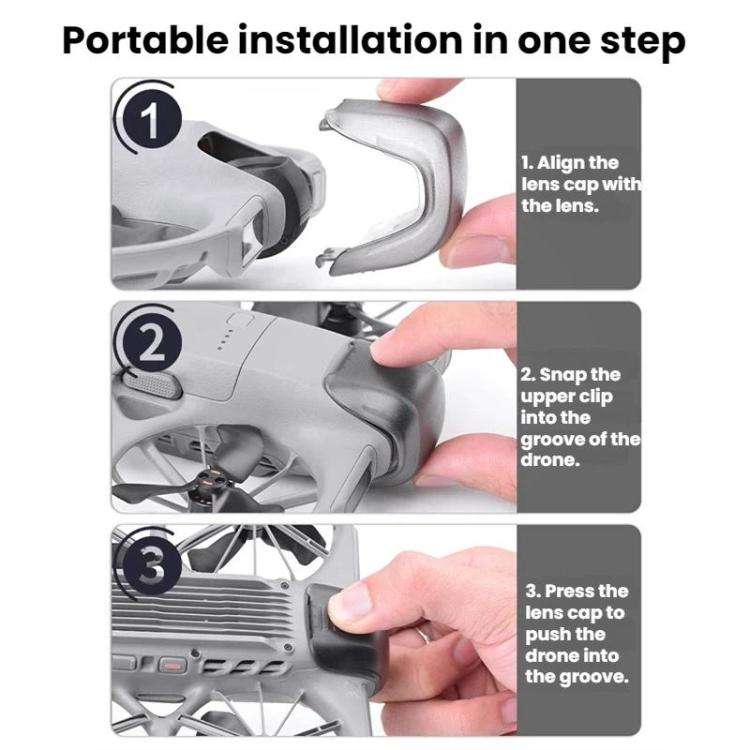 Portable installation in one step

1

1. Align the lens cap with the lens.

2

2. Snap the upper clip into the groove of the drone.

3

3. Press the lens cap to push the drone into the groove.