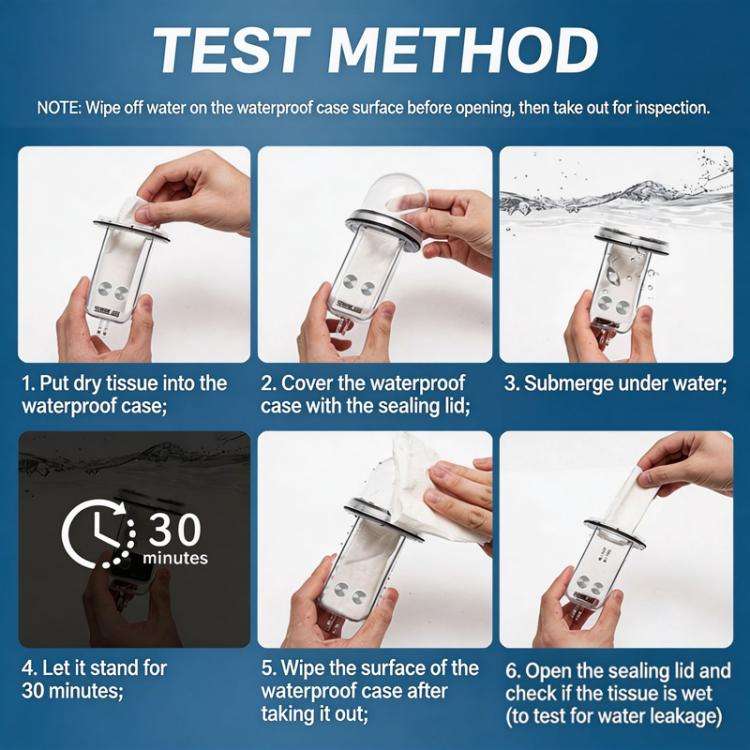 TEST METHOD

NOTE: Wipe off water on the waterproof case surface before opening, then take out for inspection.

1. Put dry tissue into the waterproof case;

2. Cover the waterproof case with the sealing lid;

3. Submerge under water;

30 minutes

4. Let it stand for 30 minutes;

5. Wipe the surface of the waterproof case after taking it out;

6. Open the sealing lid and check if the tissue is wet (to test for water leakage)