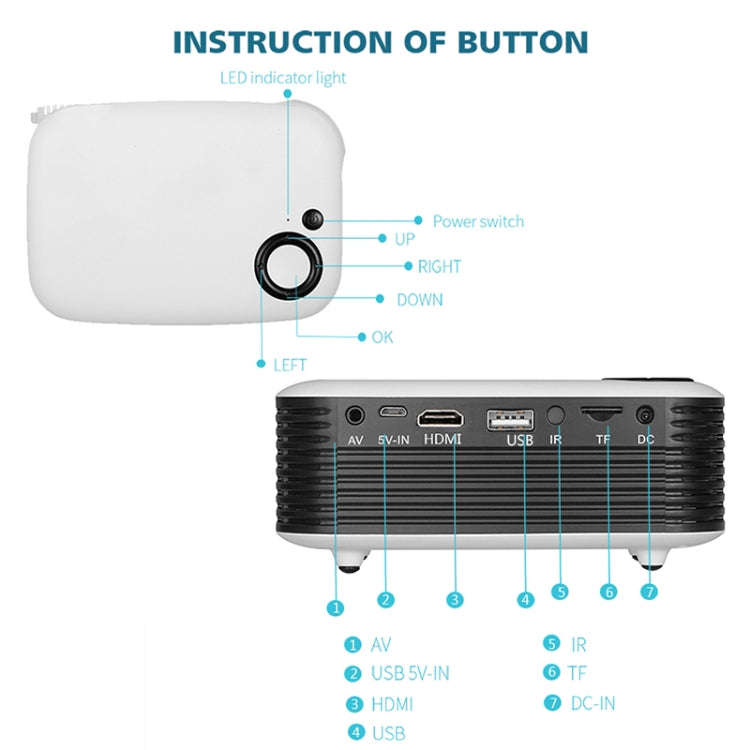 INSTRUCTION OF BUTTON

LED indicator light

Power switch

UP

RIGHT

DOWN

OK

LEFT

AV 5V-IN HDMI USB IR TF DC

1 2 3 4 5 6 7

1 AV
2 USB 5V-IN
3 HDMI
4 USB

5 IR
6 TF
7 DC-IN