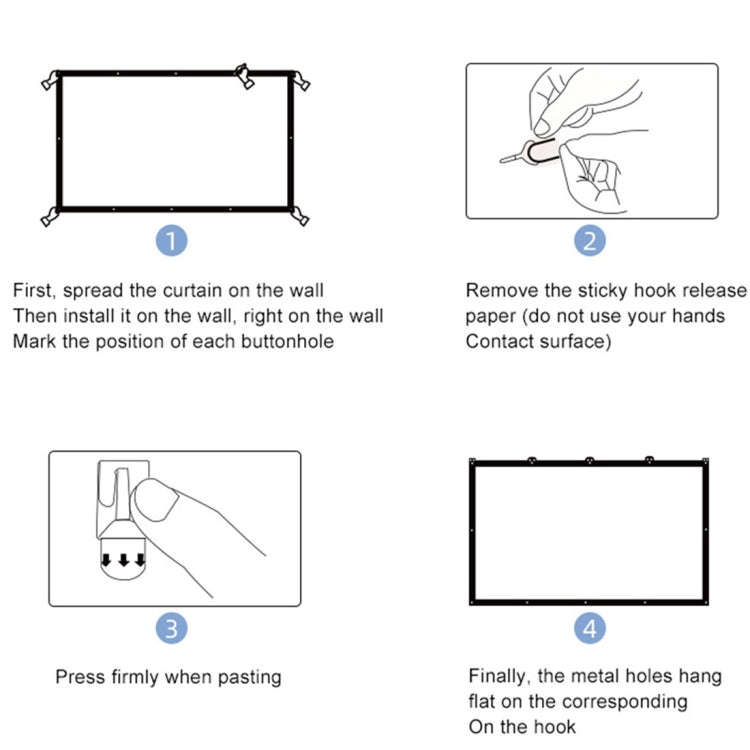 1

First, spread the curtain on the wall
Then install it on the wall, right on the wall
Mark the position of each buttonhole

2

Remove the sticky hook release paper (do not use your hands Contact surface)

3

Press firmly when pasting

4

Finally, the metal holes hang flat on the corresponding On the hook