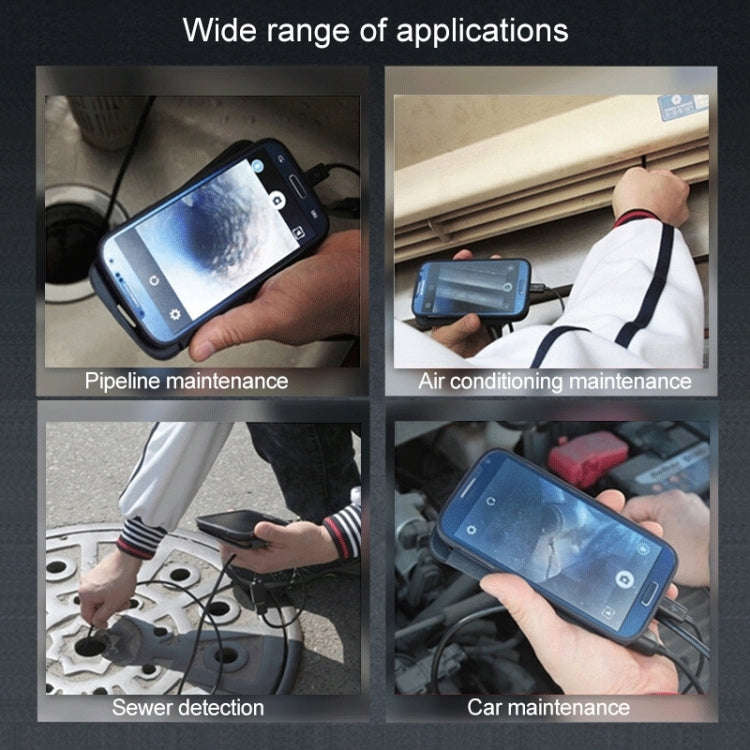 Wide range of applications

Pipeline maintenance

Air conditioning maintenance

Sewer detection

Car maintenance