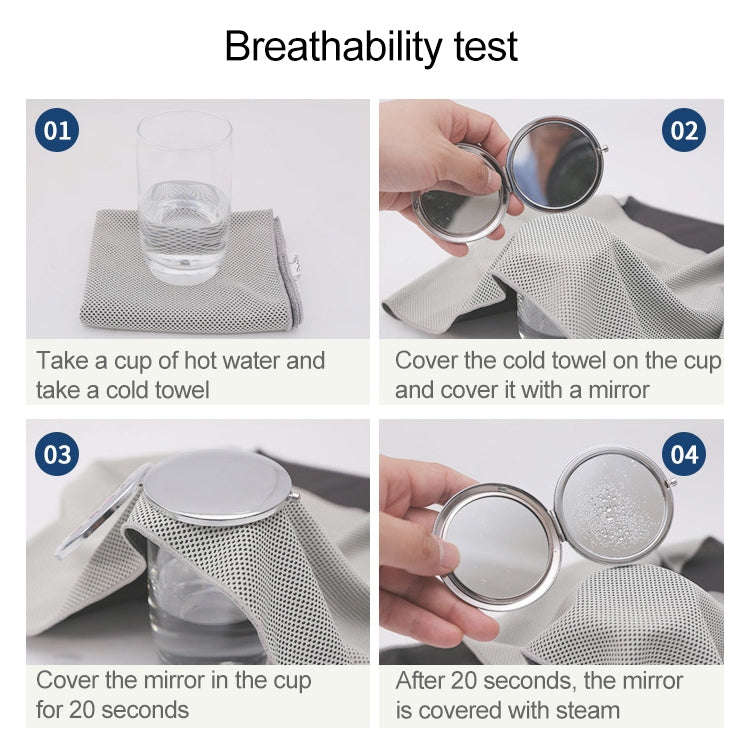 Breathability test

01

Take a cup of hot water and take a cold towel

02

Cover the cold towel on the cup and cover it with a mirror

03

Cover the mirror in the cup for 20 seconds

04

After 20 seconds, the mirror is covered with steam