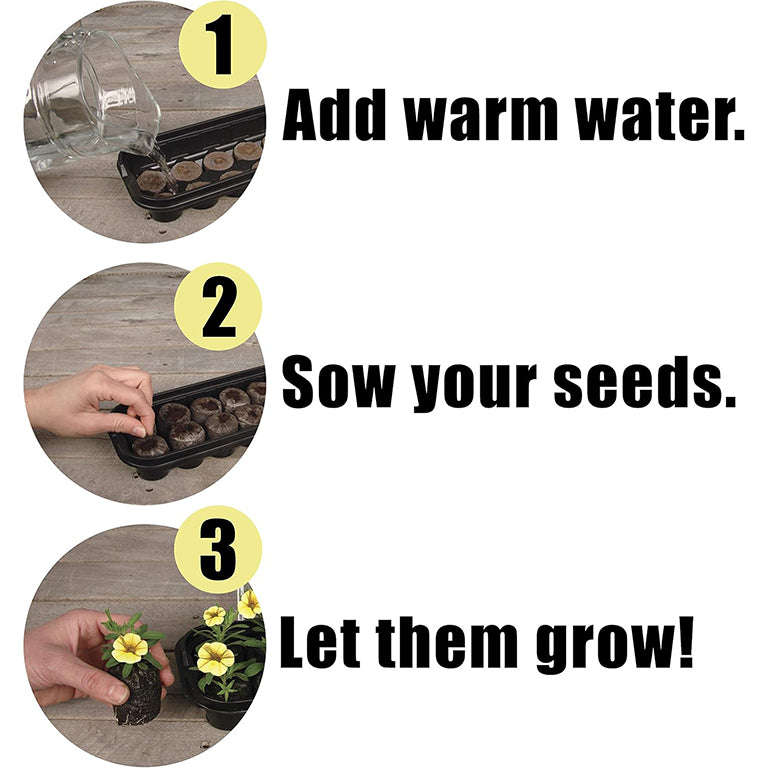 1

Add warm water.

2

Sow your seeds.

3

Let them grow!