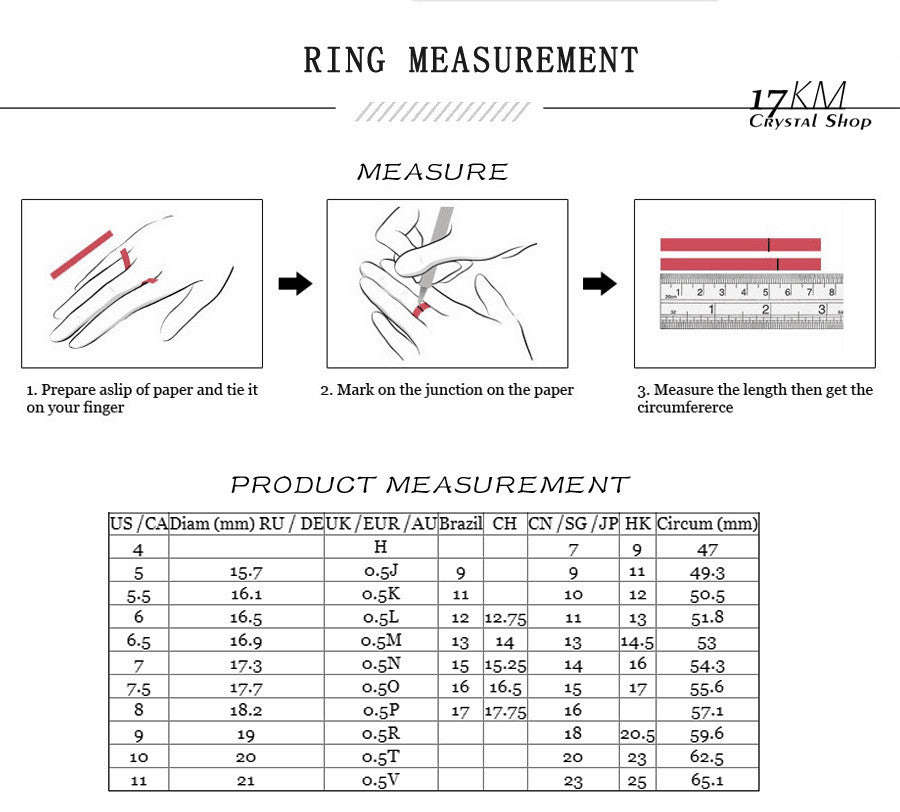 RING MEASUREMENT

17KM Crystal Shop

MEASURE

1 2 3 4 5 6 7 8
1 2 3

1. Prepare aslip of paper and tie it on your finger

2. Mark on the junction on the paper

3. Measure the length then get the circumfererce

PRODUCT MEASUREMENT

| US /CA | Diam (mm) RU / DE | UK /EUR /AU | Brazil | CH | CN /SG /JP | HK | Circum (mm) |
|---|---|---|---|---|---|---|---|
| 4 | | H | | | 7 | 9 | 47 |
| 5 | 15.7 | 0.5J | 9 | | 9 | 11 | 49.3 |
| 5.5 | 16.1 | 0.5K | 11 | | 10 | 12 | 50.5 |
| 6 | 16.5 | 0.5L | 12 | 12.75 | 11 | 13 | 51.8 |
| 6.5 | 16.9 | 0.5M | 13 | 14 | 13 | 14.5 | 53 |
| 7 | 17.3 | 0.5N | 15 | 15.25 | 14 | 16 | 54.3 |
| 7.5 | 17.7 | 0.5O | 16 | 16.5 | 15 | 17 | 55.6 |
| 8 | 18.2 | 0.5P | 17 | 17.75 | 16 | | 57.1 |
| 9 | 19 | 0.5R | | | 18 | 20.5 | 59.6 |
| 10 | 20 | 0.5T | | | 20 | 23 | 62.5 |
| 11 | 21 | 0.5V | | | 23 | 25 | 65.1 |