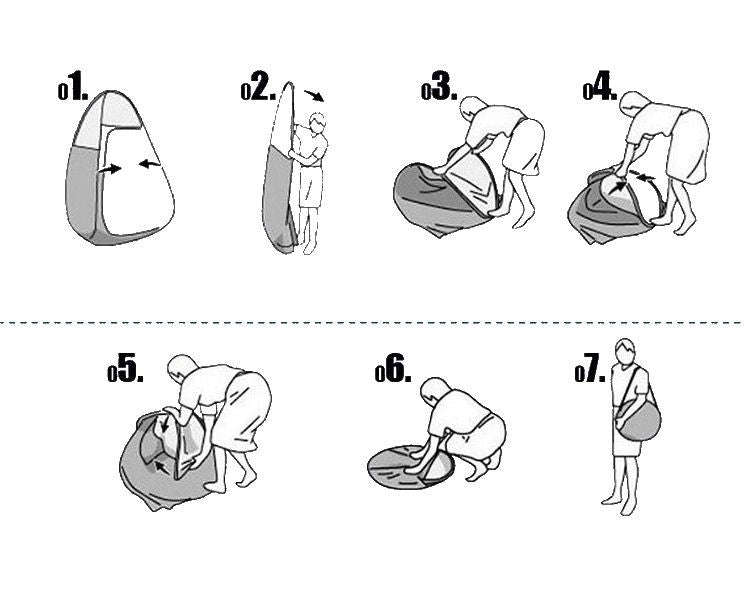 01.

02.

03.

04.

05.

06.

07.