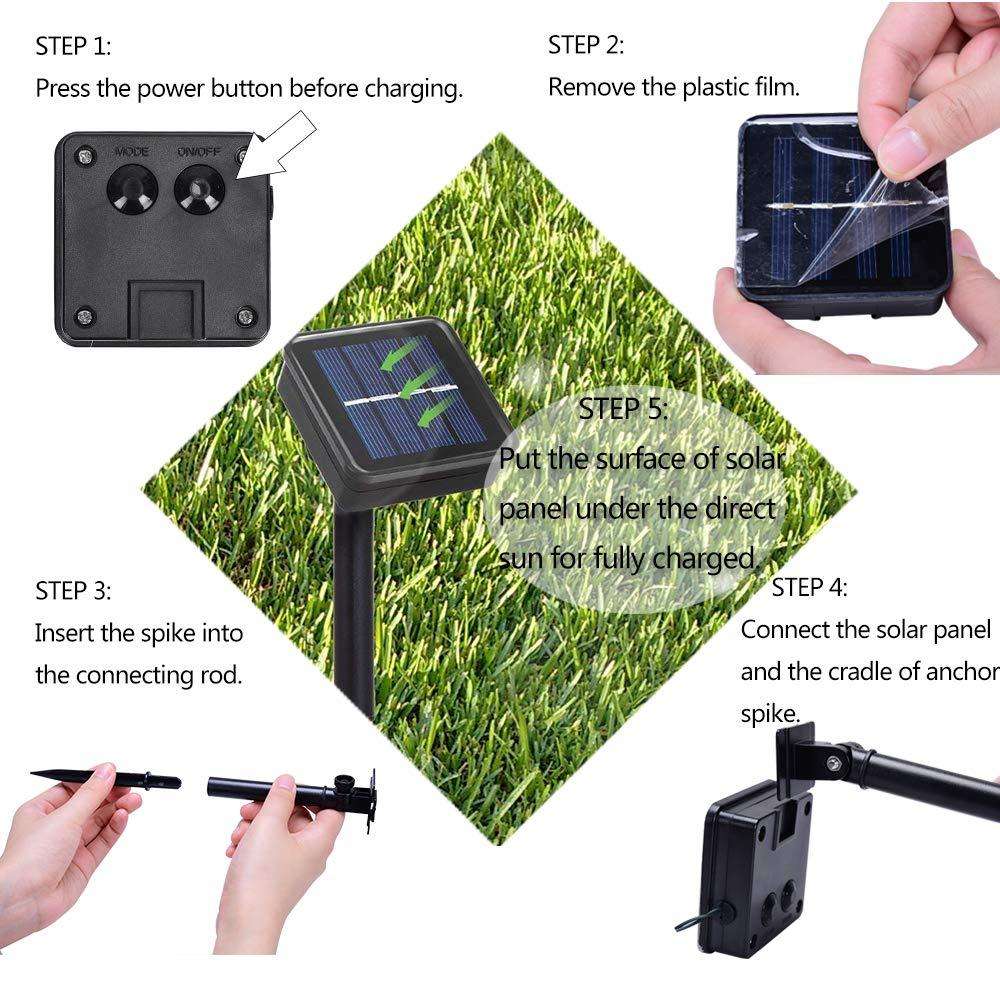 STEP 1:
Press the power button before charging.

MODE ON/OFF

STEP 2:
Remove the plastic film.

STEP 5:
Put the surface of solar panel under the direct sun for fully charged.

STEP 3:
Insert the spike into the connecting rod.

STEP 4:
Connect the solar panel and the cradle of anchor spike.