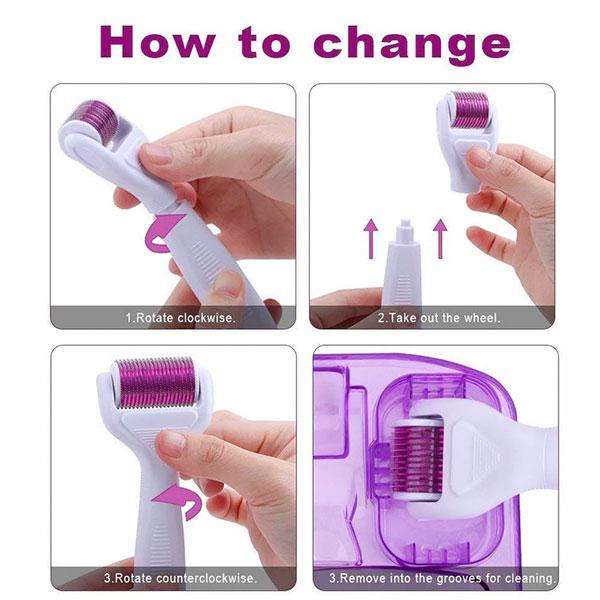 How to change

1.Rotate clockwise.

2.Take out the wheel.

3.Rotate counterclockwise.

3.Remove into the grooves for cleaning.