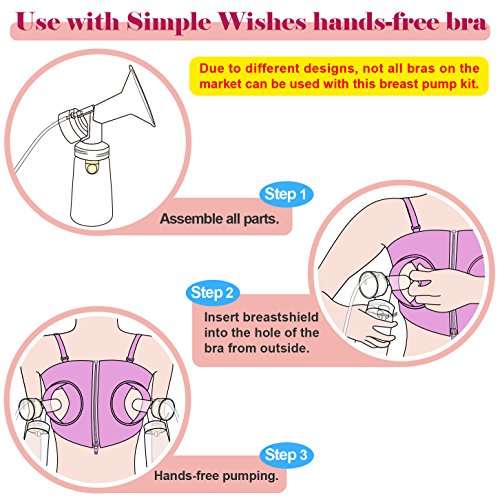 Use with Simple Wishes hands-free bra

Due to different designs, not all bras on the market can be used with this breast pump kit.

Step 1
Assemble all parts.

Step 2
Insert breastshield into the hole of the bra from outside.

Step 3
Hands-free pumping.