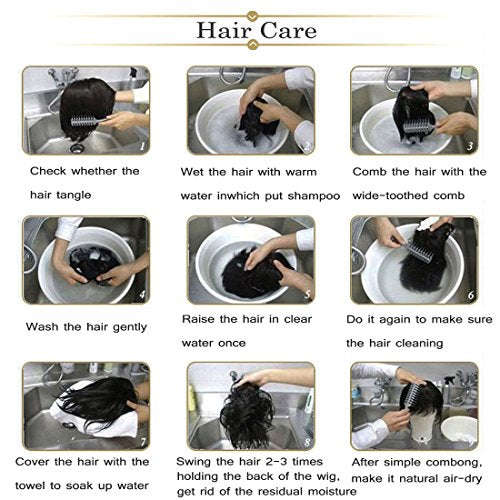 Hair Care

1

Check whether the hair tangle

2

Wet the hair with warm water inwhich put shampoo

3

Comb the hair with the wide-toothed comb

4

Wash the hair gently

5

Raise the hair in clear water once

6

Do it again to make sure the hair cleaning

7

Cover the hair with the towel to soak up water

8

Swing the hair 2-3 times holding the back of the wig, get rid of the residual moisture

9

After simple combong, make it natural air-dry