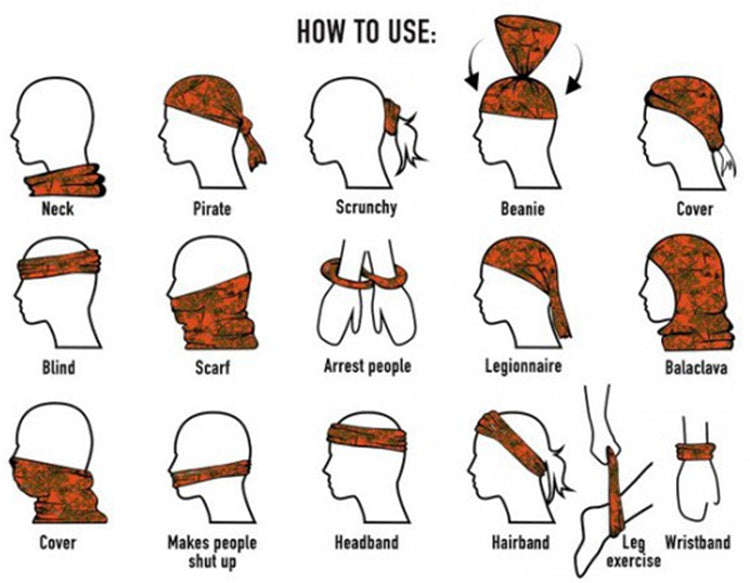 HOW TO USE:

Neck

Pirate

Scrunchy

Beanie

Cover

Blind

Scarf

Arrest people

Legionnaire

Balaclava

Cover

Makes people shut up

Headband

Hairband

Leg exercise

Wristband