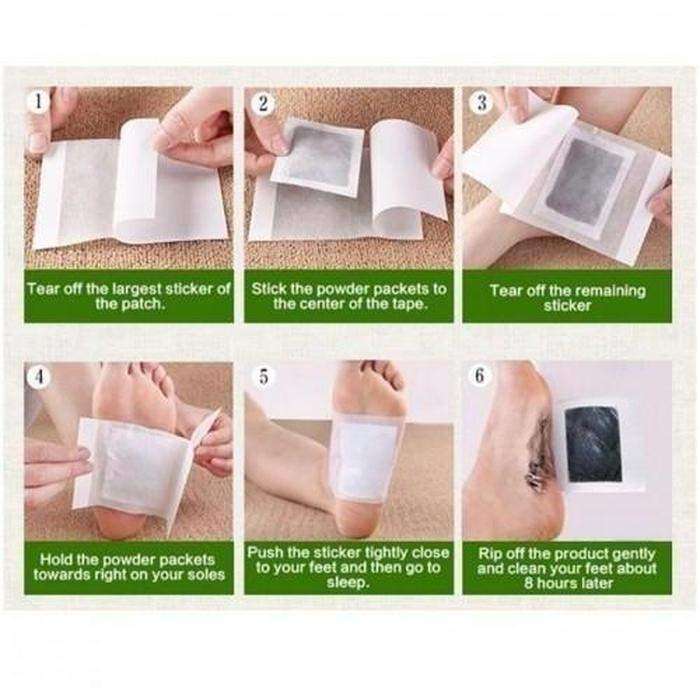 1

Tear off the largest sticker of the patch.

2

Stick the powder packets to the center of the tape.

3

Tear off the remaining sticker

4

Hold the powder packets towards right on your soles

5

Push the sticker tightly close to your feet and then go to sleep.

6

Rip off the product gently and clean your feet about 8 hours later