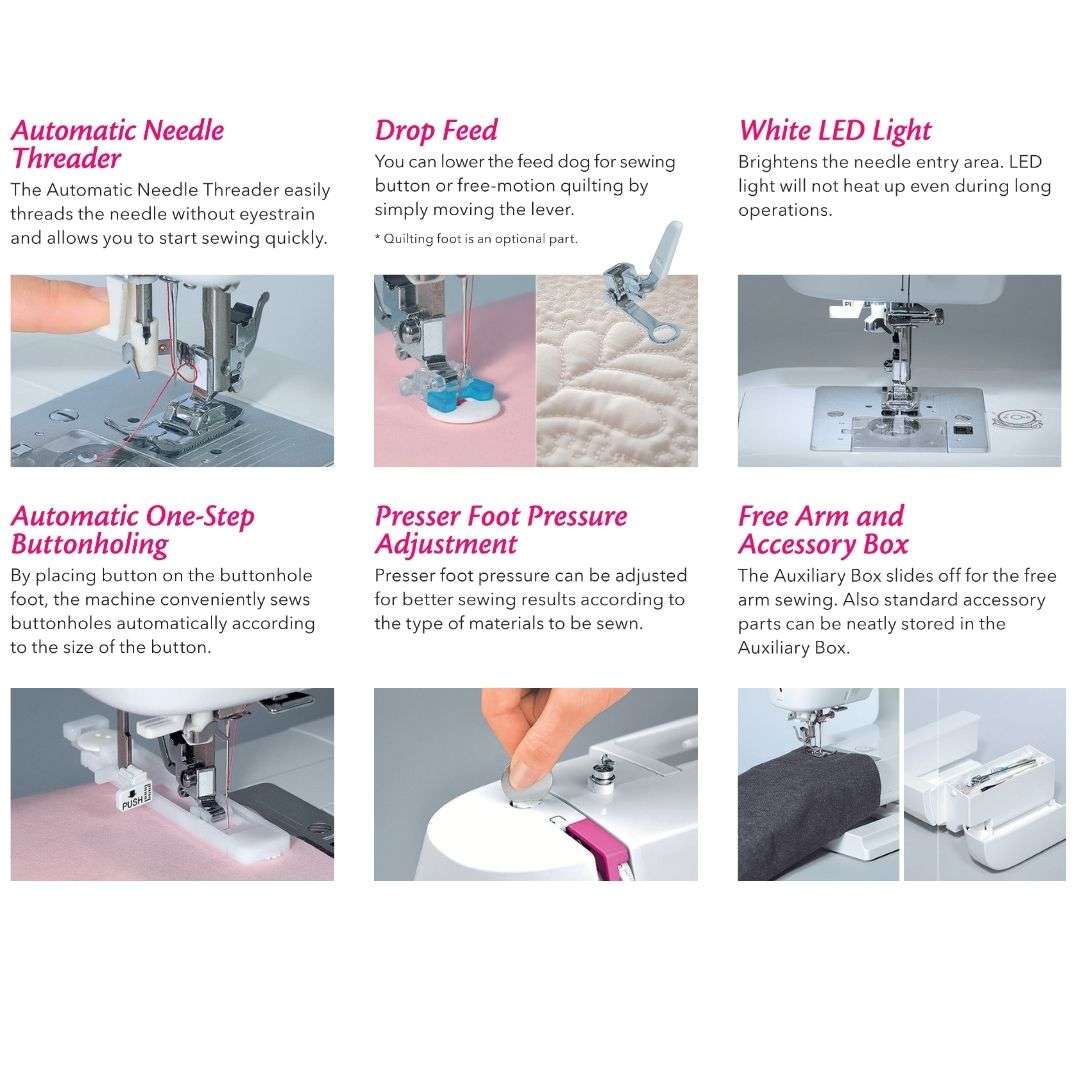 Automatic Needle Threader

The Automatic Needle Threader easily threads the needle without eyestrain and allows you to start sewing quickly.

Drop Feed

You can lower the feed dog for sewing button or free-motion quilting by simply moving the lever.

* Quilting foot is an optional part.

White LED Light

Brightens the needle entry area. LED light will not heat up even during long operations.

Automatic One-Step Buttonholing

By placing button on the buttonhole foot, the machine conveniently sews buttonholes automatically according to the size of the button.

PUSH

Presser Foot Pressure Adjustment

Presser foot pressure can be adjusted for better sewing results according to the type of materials to be sewn.

Free Arm and Accessory Box

The Auxiliary Box slides off for the free arm sewing. Also standard accessory parts can be neatly stored in the Auxiliary Box.