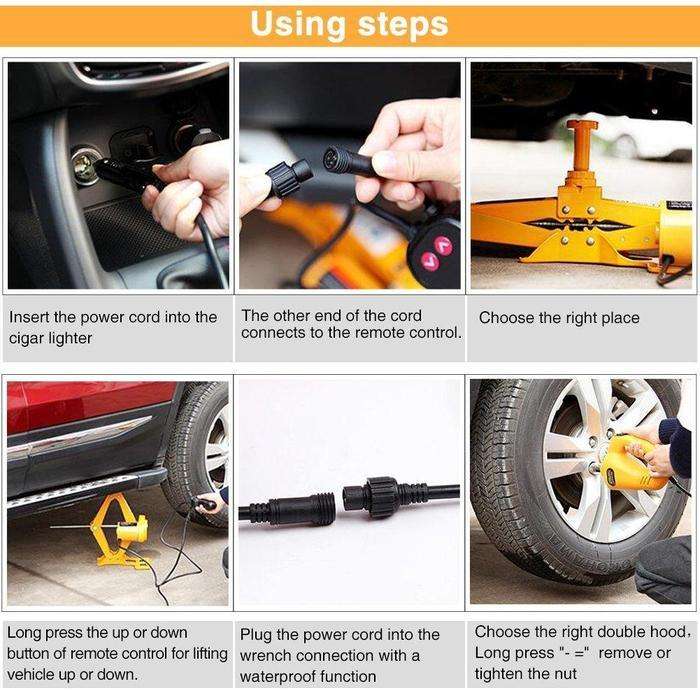 Using steps

Insert the power cord into the cigar lighter

The other end of the cord connects to the remote control.

Choose the right place

Long press the up or down button of remote control for lifting vehicle up or down.

Plug the power cord into the wrench connection with a waterproof function

Choose the right double hood, Long press "- =" remove or tighten the nut