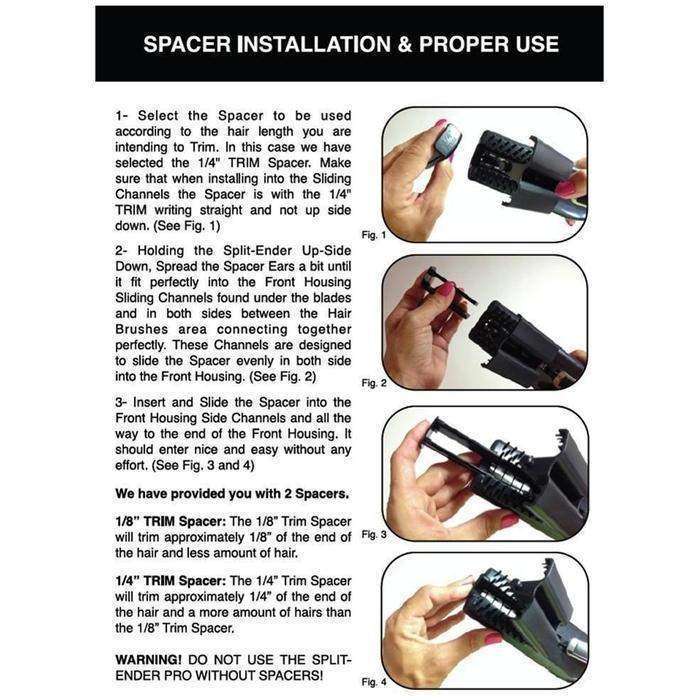 SPACER INSTALLATION & PROPER USE

1- Select the Spacer to be used according to the hair length you are intending to Trim. In this case we have selected the 1/4" TRIM Spacer. Make sure that when installing into the Sliding Channels the Spacer is with the 1/4" TRIM writing straight and not up side down. (See Fig. 1)

2- Holding the Split-Ender Up-Side Down, Spread the Spacer Ears a bit until it fit perfectly into the Front Housing Sliding Channels found under the blades and in both sides between the Hair Brushes area connecting together perfectly. These Channels are designed to slide the Spacer evenly in both side into the Front Housing. (See Fig. 2)

3- Insert and Slide the Spacer into the Front Housing Side Channels and all the way to the end of the Front Housing. It should enter nice and easy without any effort. (See Fig. 3 and 4)

We have provided you with 2 Spacers.

1/8" TRIM Spacer: The 1/8" Trim Spacer will trim approximately 1/8" of the end of the hair and less amount of hair.

1/4" TRIM Spacer: The 1/4" Trim Spacer will trim approximately 1/4" of the end of the hair and a more amount of hairs than the 1/8" Trim Spacer.

WARNING! DO NOT USE THE SPLIT-ENDER PRO WITHOUT SPACERS!

Fig. 1

Fig. 2

Fig. 3

Fig. 4