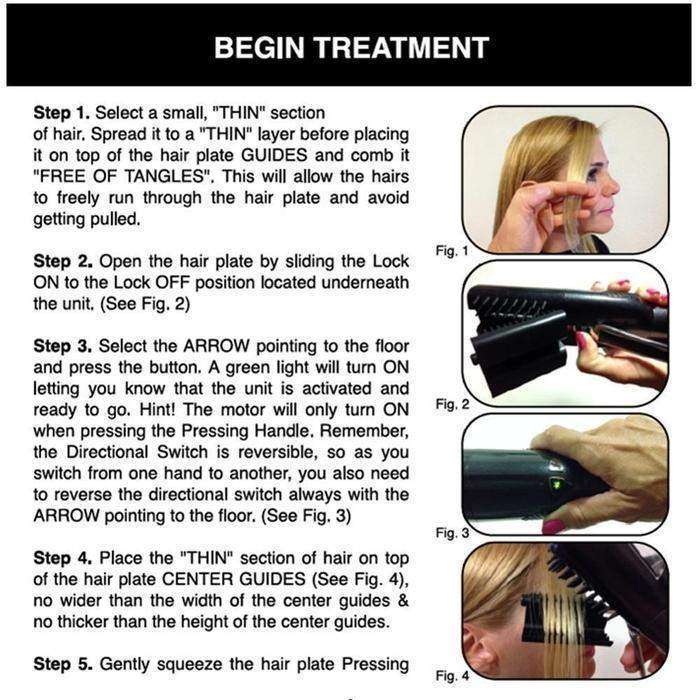 BEGIN TREATMENT

Step 1. Select a small, "THIN" section of hair. Spread it to a "THIN" layer before placing it on top of the hair plate GUIDES and comb it "FREE OF TANGLES". This will allow the hairs to freely run through the hair plate and avoid getting pulled.

Step 2. Open the hair plate by sliding the Lock ON to the Lock OFF position located underneath the unit. (See Fig. 2)

Step 3. Select the ARROW pointing to the floor and press the button. A green light will turn ON letting you know that the unit is activated and ready to go. Hint! The motor will only turn ON when pressing the Pressing Handle. Remember, the Directional Switch is reversible, so as you switch from one hand to another, you also need to reverse the directional switch always with the ARROW pointing to the floor. (See Fig. 3)

Step 4. Place the "THIN" section of hair on top of the hair plate CENTER GUIDES (See Fig. 4), no wider than the width of the center guides & no thicker than the height of the center guides.

Step 5. Gently squeeze the hair plate Pressing

Fig. 1

Fig. 2

Fig. 3

Fig. 4