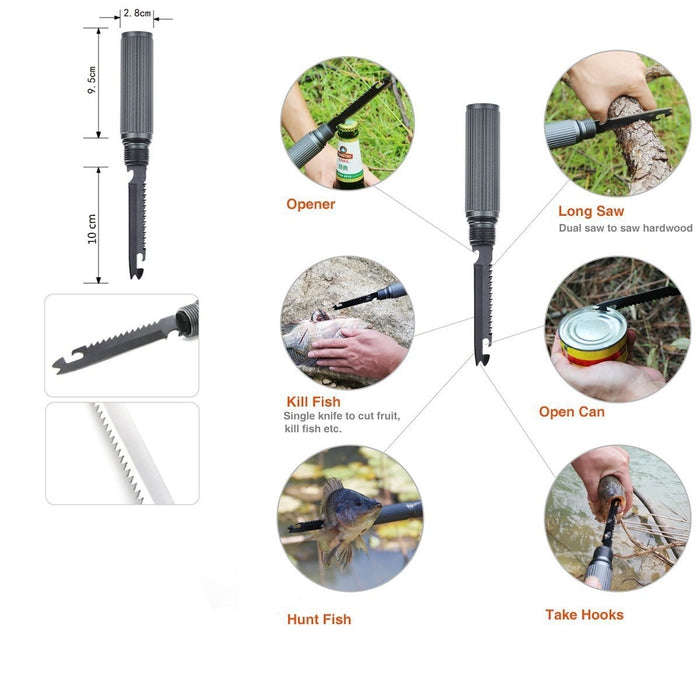 2.8cm

9.5cm

10 cm

Opener

Long Saw
Dual saw to saw hardwood

Kill Fish
Single knife to cut fruit, kill fish etc.

Open Can

Hunt Fish

Take Hooks