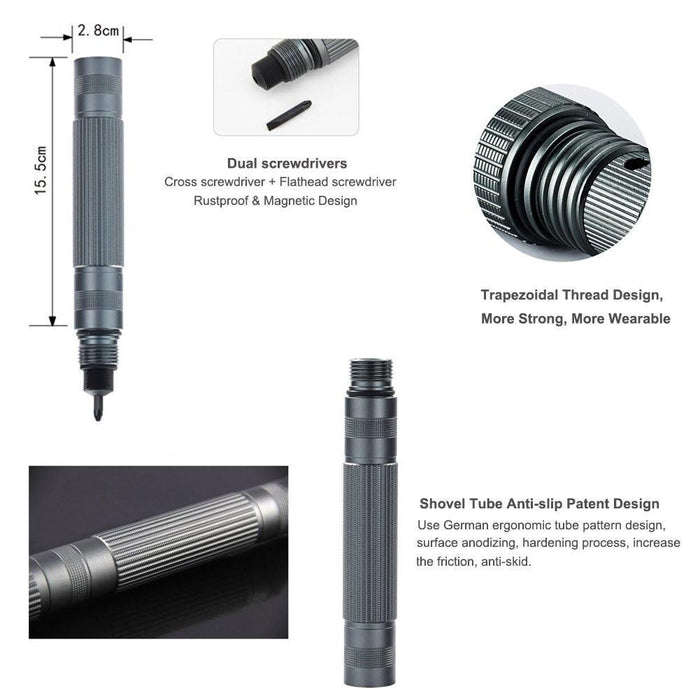 2.8cm

15.5cm

Dual screwdrivers
Cross screwdriver + Flathead screwdriver
Rustproof & Magnetic Design

Trapezoidal Thread Design,
More Strong, More Wearable

Shovel Tube Anti-slip Patent Design
Use German ergonomic tube pattern design, surface anodizing, hardening process, increase the friction, anti-skid.