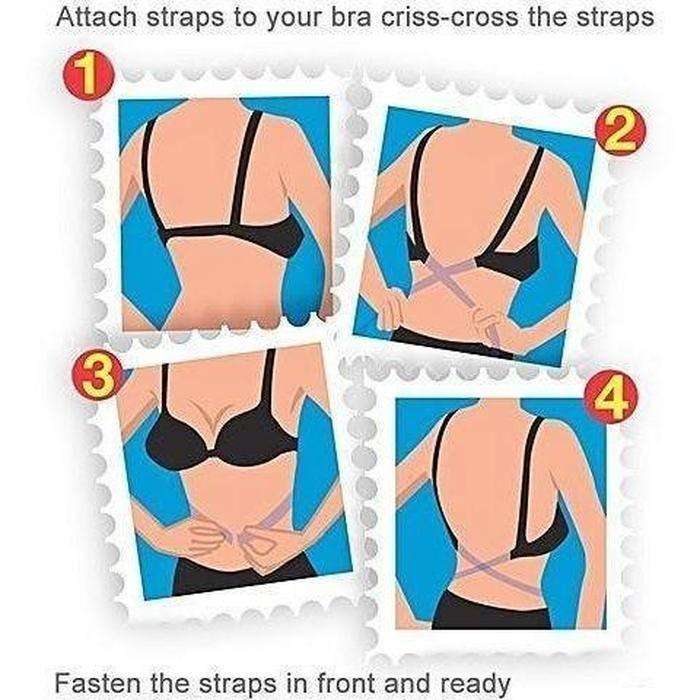 Attach straps to your bra criss-cross the straps

1

2

3

4

Fasten the straps in front and ready