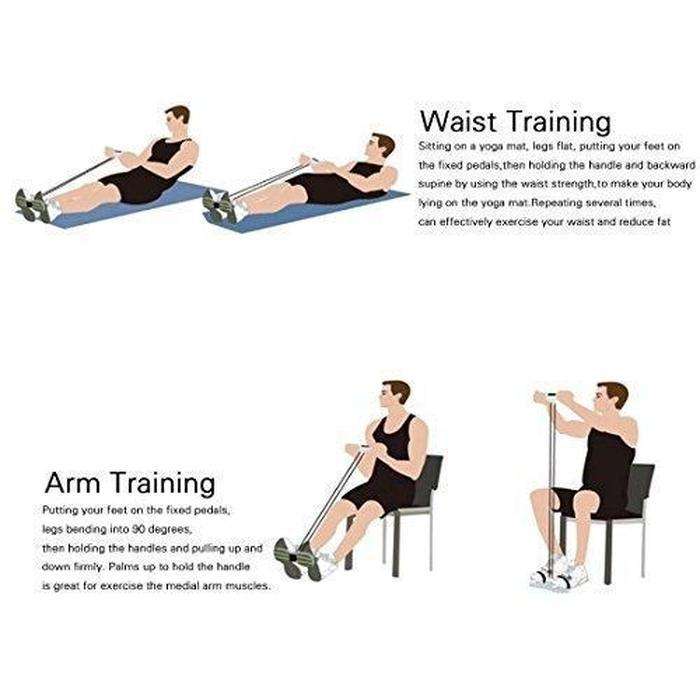 Waist Training

Sitting on a yoga mat, legs flat, putting your feet on the fixed pedals,then holding the handle and backward supine by using the waist strength,to make your body lying on the yoga mat.Repeating several times, can effectively exercise your waist and reduce fat

Arm Training

Putting your feet on the fixed pedals, legs bending into 90 degrees, then holding the handles and pulling up and down firmly. Palms up to hold the handle is great for exercise the medial arm muscles.