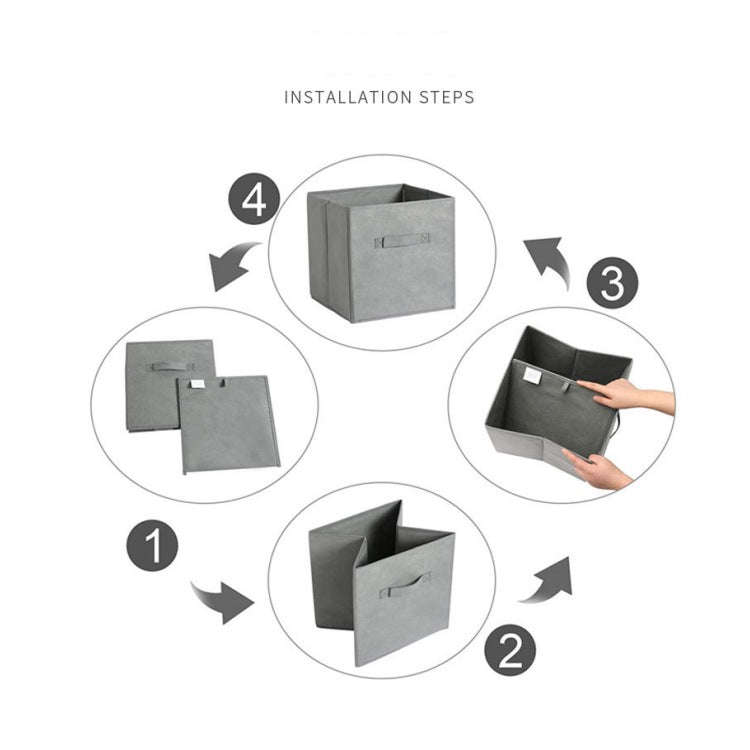 INSTALLATION STEPS

4

3

1

2