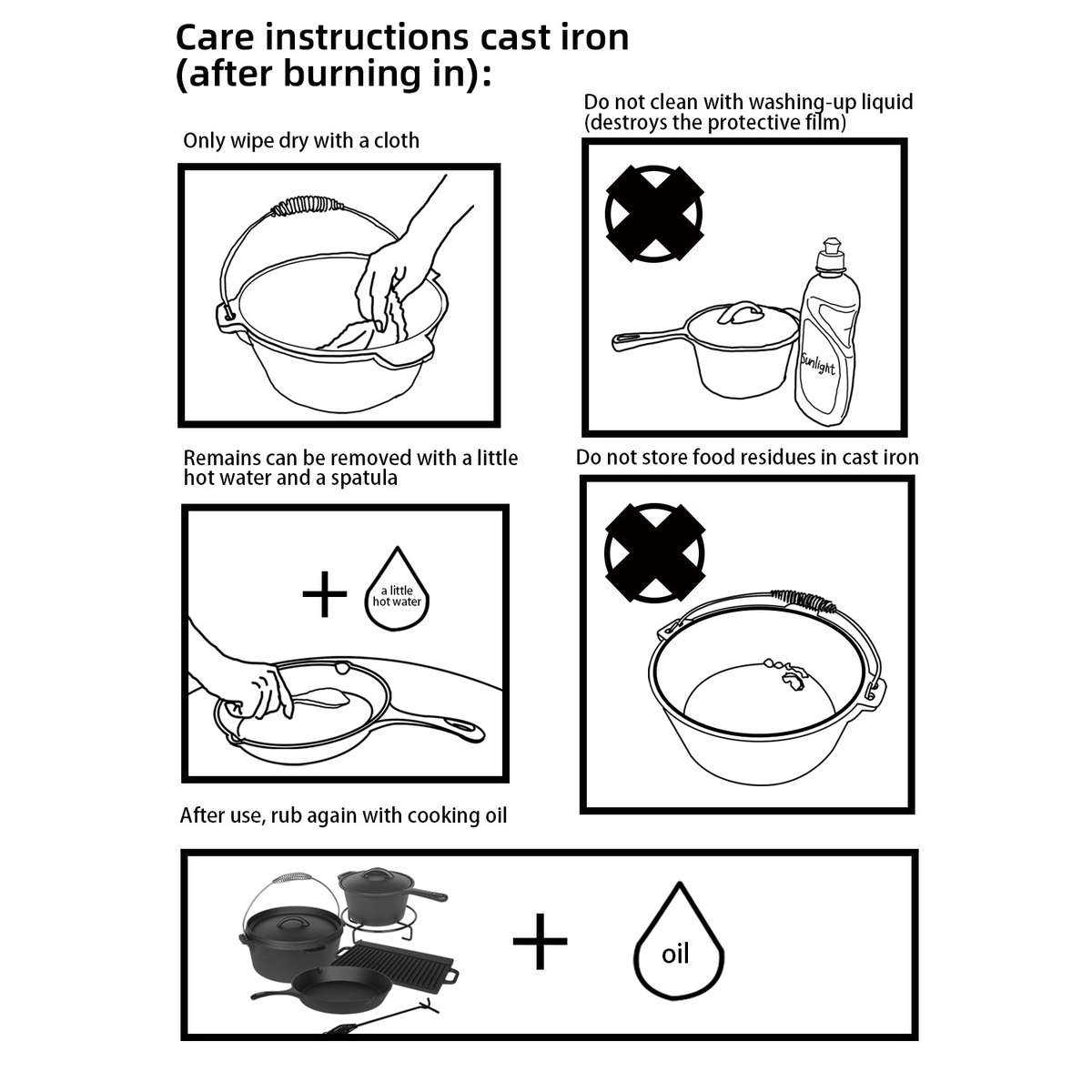 Care instructions cast iron (after burning in):

Only wipe dry with a cloth

Do not clean with washing-up liquid (destroys the protective film)

Sunlight

Remains can be removed with a little hot water and a spatula

+ a little hot water

Do not store food residues in cast iron

After use, rub again with cooking oil

+ oil