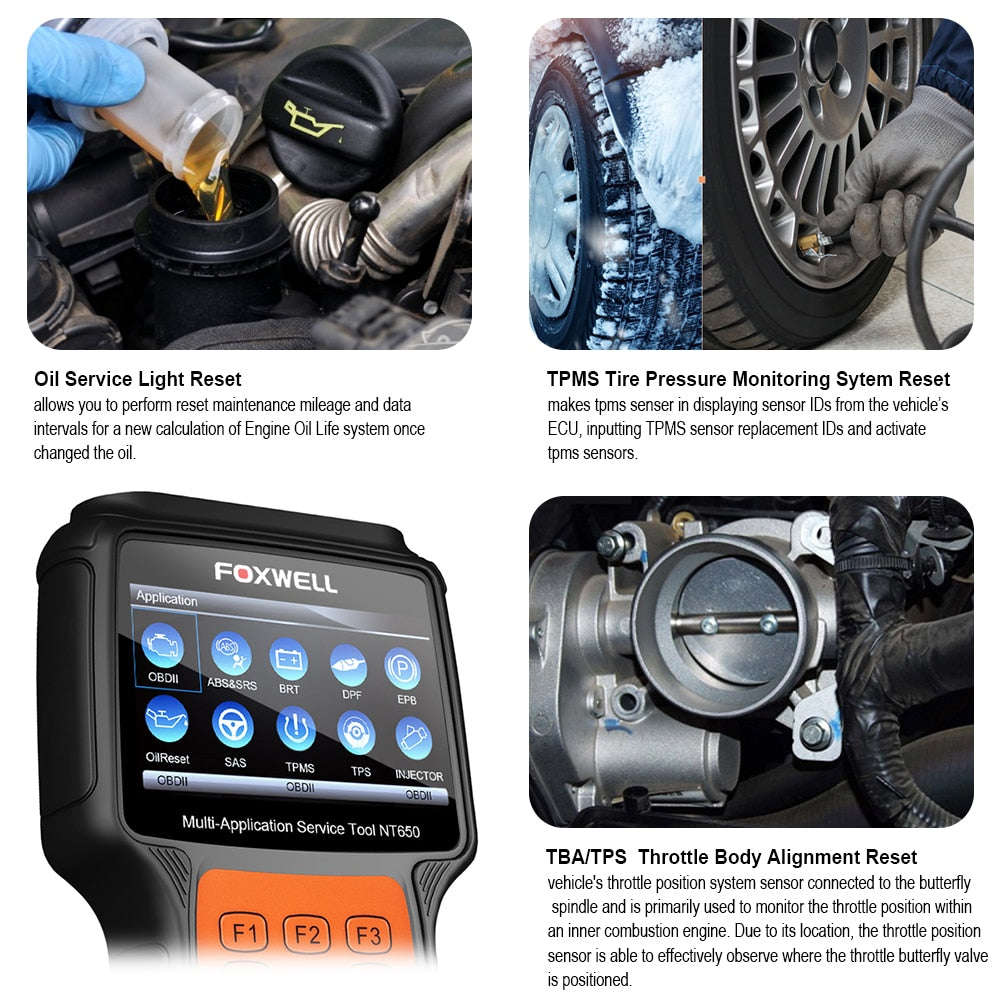 Oil Service Light Reset
allows you to perform reset maintenance mileage and data intervals for a new calculation of Engine Oil Life system once changed the oil.

TPMS Tire Pressure Monitoring Sytem Reset
makes tpms senser in displaying sensor IDs from the vehicle's ECU, inputting TPMS sensor replacement IDs and activate tpms sensors.

FOXWELL
Application
OBDII
ABS&SRS
BRT
DPF
EPB
OilReset
SAS
TPMS
TPS
INJECTOR
OBDII
OBDII
OBDII
Multi-Application Service Tool NT650
F1
F2
F3

TBA/TPS Throttle Body Alignment Reset
vehicle's throttle position system sensor connected to the butterfly spindle and is primarily used to monitor the throttle position within an inner combustion engine. Due to its location, the throttle position sensor is able to effectively observe where the throttle butterfly valve is positioned.