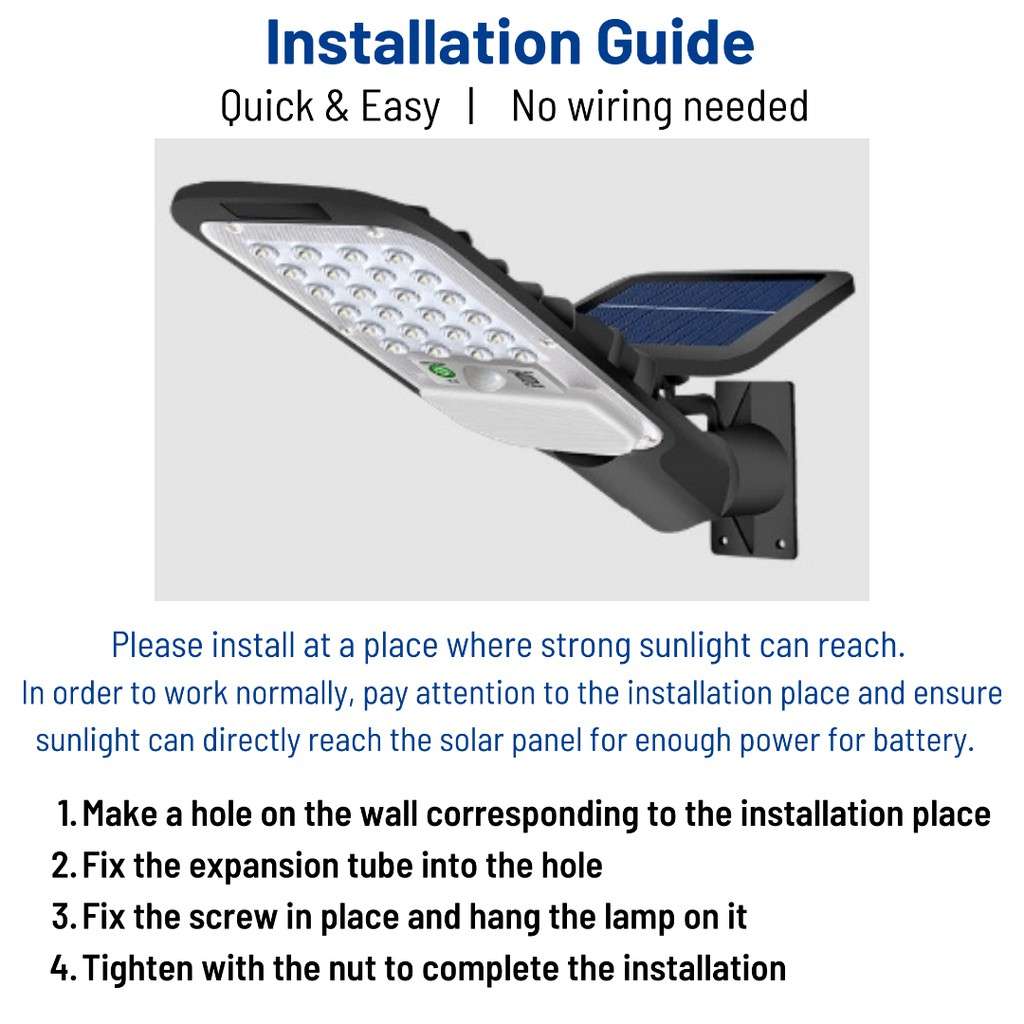 Installation Guide

Quick & Easy | No wiring needed

Please install at a place where strong sunlight can reach. In order to work normally, pay attention to the installation place and ensure sunlight can directly reach the solar panel for enough power for battery.

1. Make a hole on the wall corresponding to the installation place
2. Fix the expansion tube into the hole
3. Fix the screw in place and hang the lamp on it
4. Tighten with the nut to complete the installation