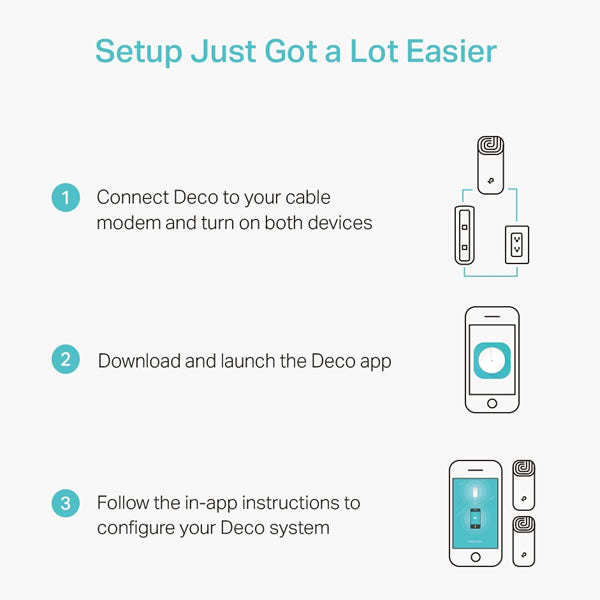 Setup Just Got a Lot Easier

1 Connect Deco to your cable modem and turn on both devices

2 Download and launch the Deco app

3 Follow the in-app instructions to configure your Deco system