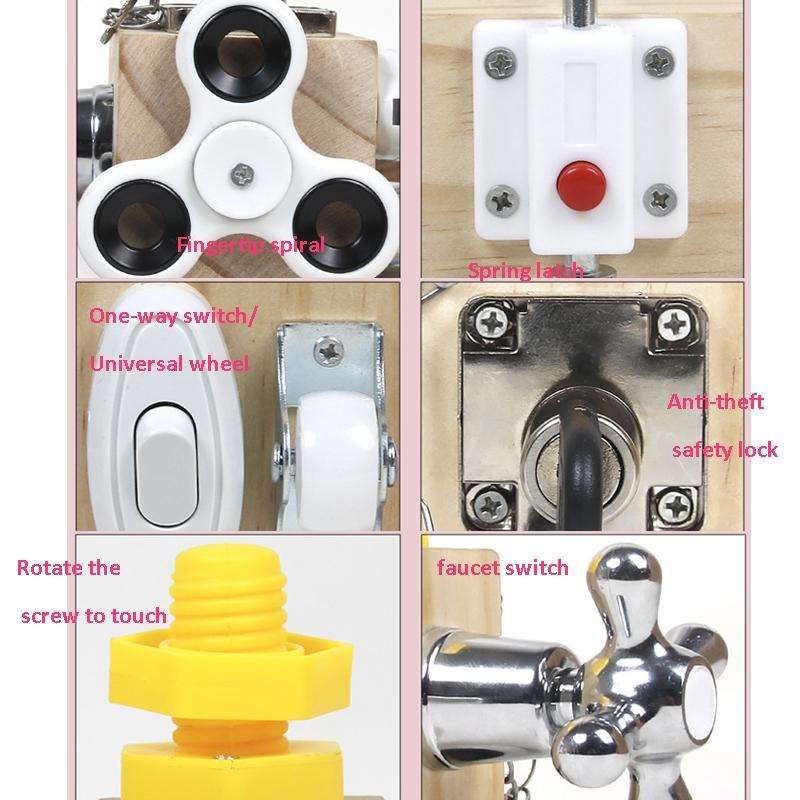 Fingertip spiral

Spring latch

One-way switch/

Universal wheel

Anti-theft

safety lock

Rotate the

screw to touch

faucet switch