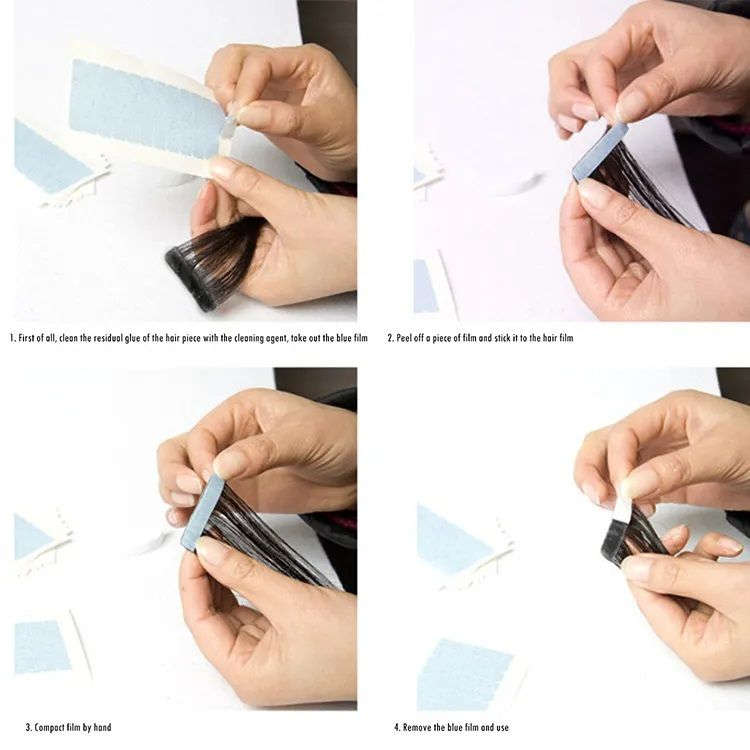 1. First of all, clean the residual glue of the hair piece with the cleaning agent, take out the blue film

2. Peel off a piece of film and stick it to the hair film

3. Compact film by hand

4. Remove the blue film and use