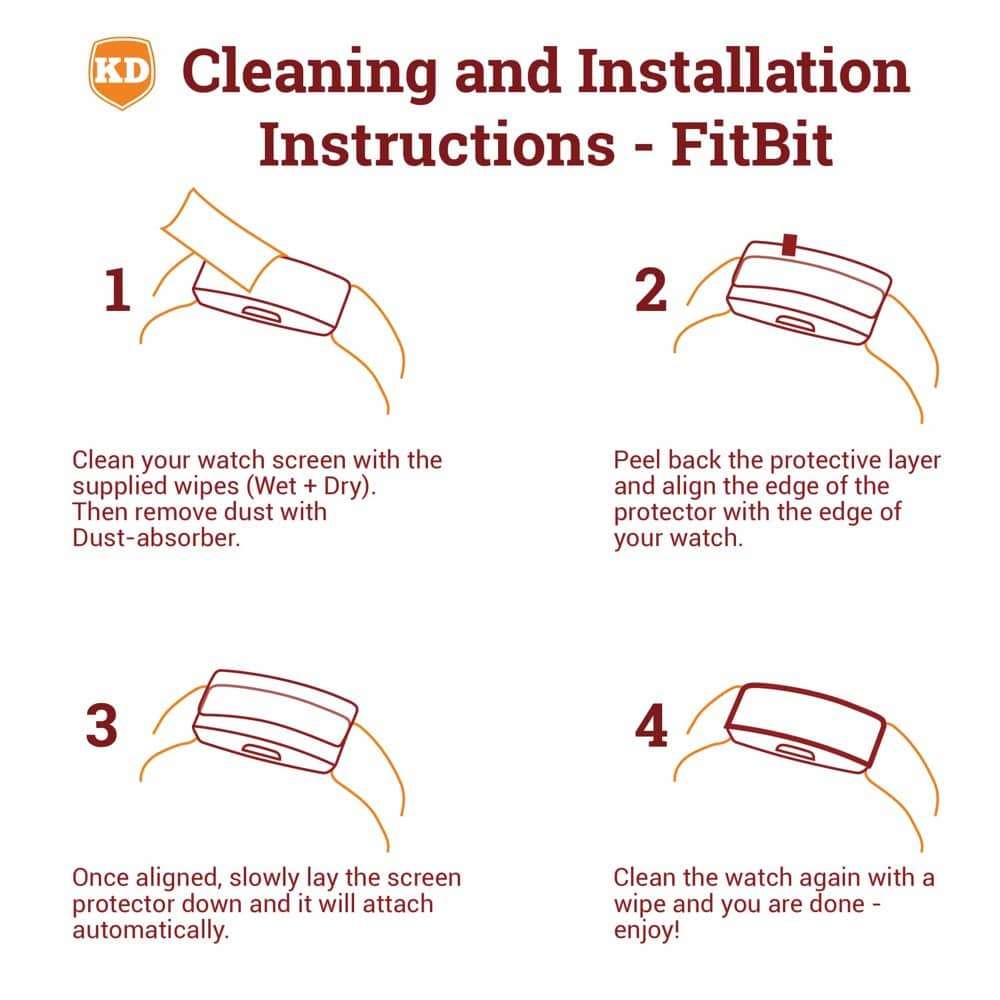 KD

Cleaning and Installation Instructions - FitBit

1

Clean your watch screen with the supplied wipes (Wet + Dry). Then remove dust with Dust-absorber.

2

Peel back the protective layer and align the edge of the protector with the edge of your watch.

3

Once aligned, slowly lay the screen protector down and it will attach automatically.

4

Clean the watch again with a wipe and you are done - enjoy!