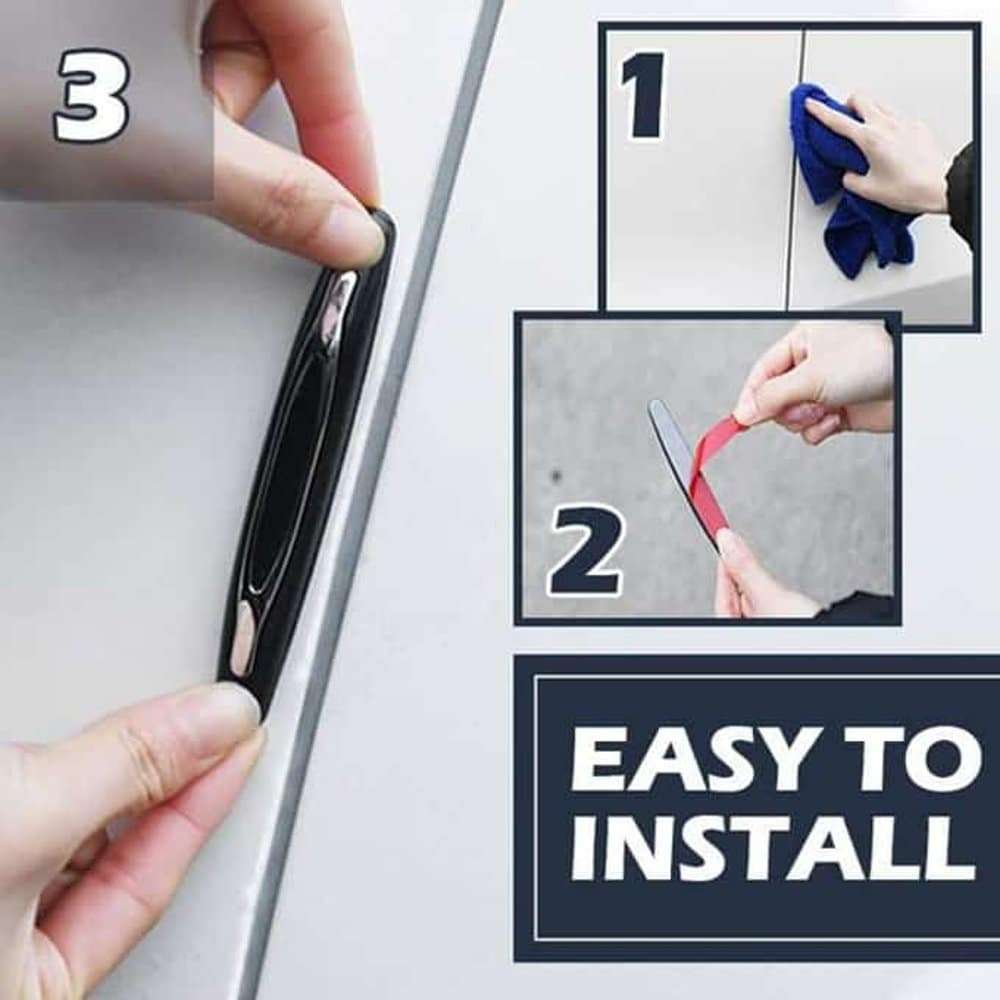 3

1

2

EASY TO INSTALL