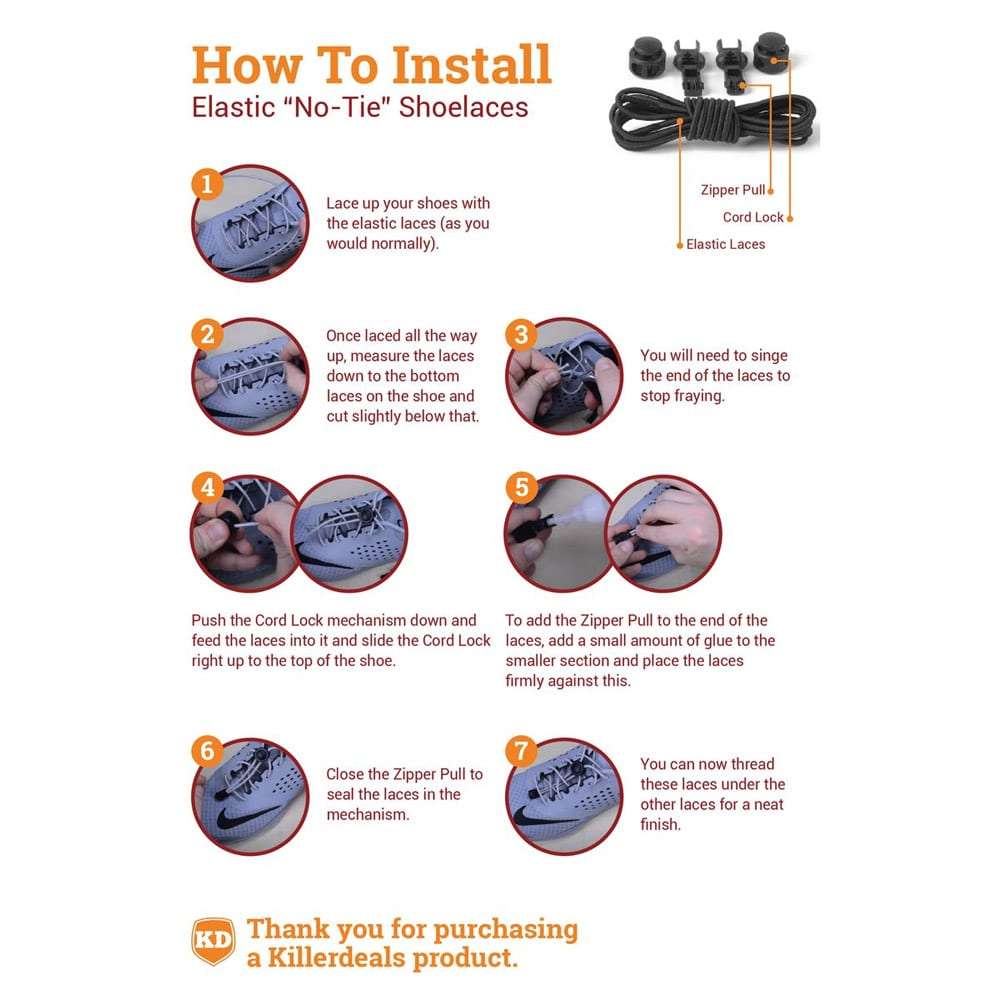 How To Install
Elastic "No-Tie" Shoelaces

Zipper Pull
Cord Lock
Elastic Laces

1
Lace up your shoes with the elastic laces (as you would normally).

2
Once laced all the way up, measure the laces down to the bottom laces on the shoe and cut slightly below that.

3
You will need to singe the end of the laces to stop fraying.

4
Push the Cord Lock mechanism down and feed the laces into it and slide the Cord Lock right up to the top of the shoe.

5
To add the Zipper Pull to the end of the laces, add a small amount of glue to the smaller section and place the laces firmly against this.

6
Close the Zipper Pull to seal the laces in the mechanism.

7
You can now thread these laces under the other laces for a neat finish.

KD
Thank you for purchasing a Killerdeals product.