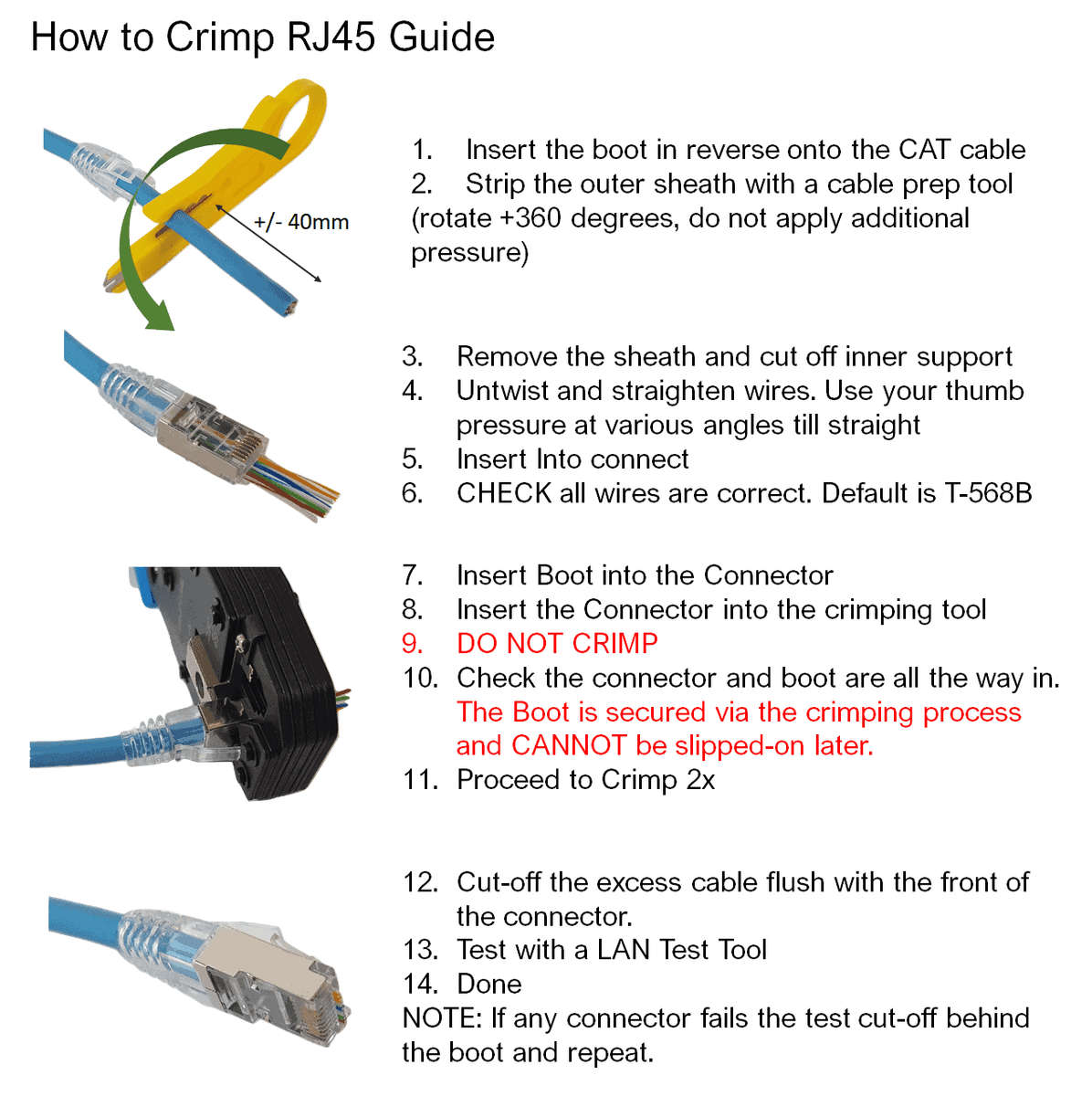 How to Crimp RJ45 Guide

+/- 40mm

1. Insert the boot in reverse onto the CAT cable
2. Strip the outer sheath with a cable prep tool (rotate +360 degrees, do not apply additional pressure)

3. Remove the sheath and cut off inner support
4. Untwist and straighten wires. Use your thumb pressure at various angles till straight
5. Insert Into connect
6. CHECK all wires are correct. Default is T-568B

7. Insert Boot into the Connector
8. Insert the Connector into the crimping tool
9. DO NOT CRIMP
10. Check the connector and boot are all the way in. The Boot is secured via the crimping process and CANNOT be slipped-on later.
11. Proceed to Crimp 2x

12. Cut-off the excess cable flush with the front of the connector.
13. Test with a LAN Test Tool
14. Done
NOTE: If any connector fails the test cut-off behind the boot and repeat.