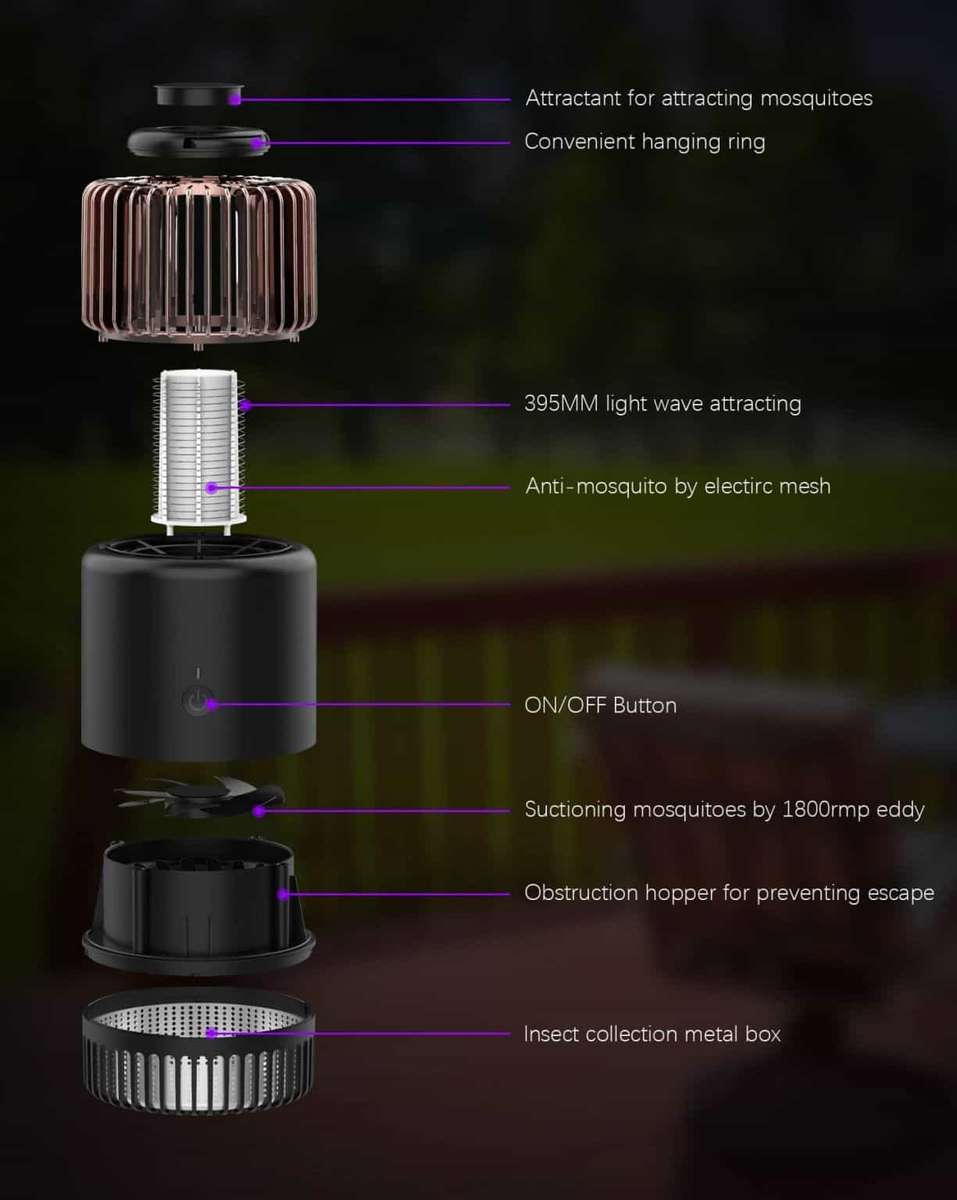 Attractant for attracting mosquitoes

Convenient hanging ring

395MM light wave attracting

Anti-mosquito by electirc mesh

ON/OFF Button

Suctioning mosquitoes by 1800rmp eddy

Obstruction hopper for preventing escape

Insect collection metal box