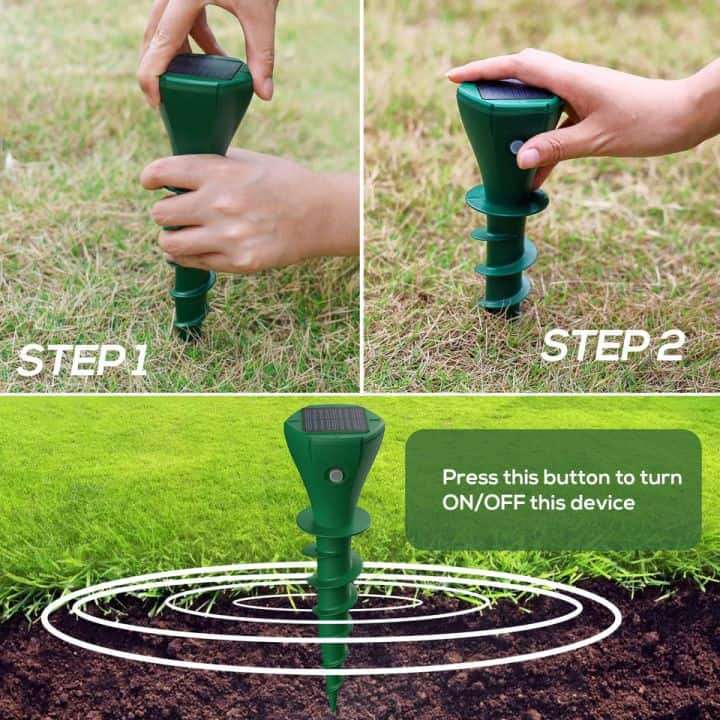 STEP 1

STEP 2

Press this button to turn ON/OFF this device