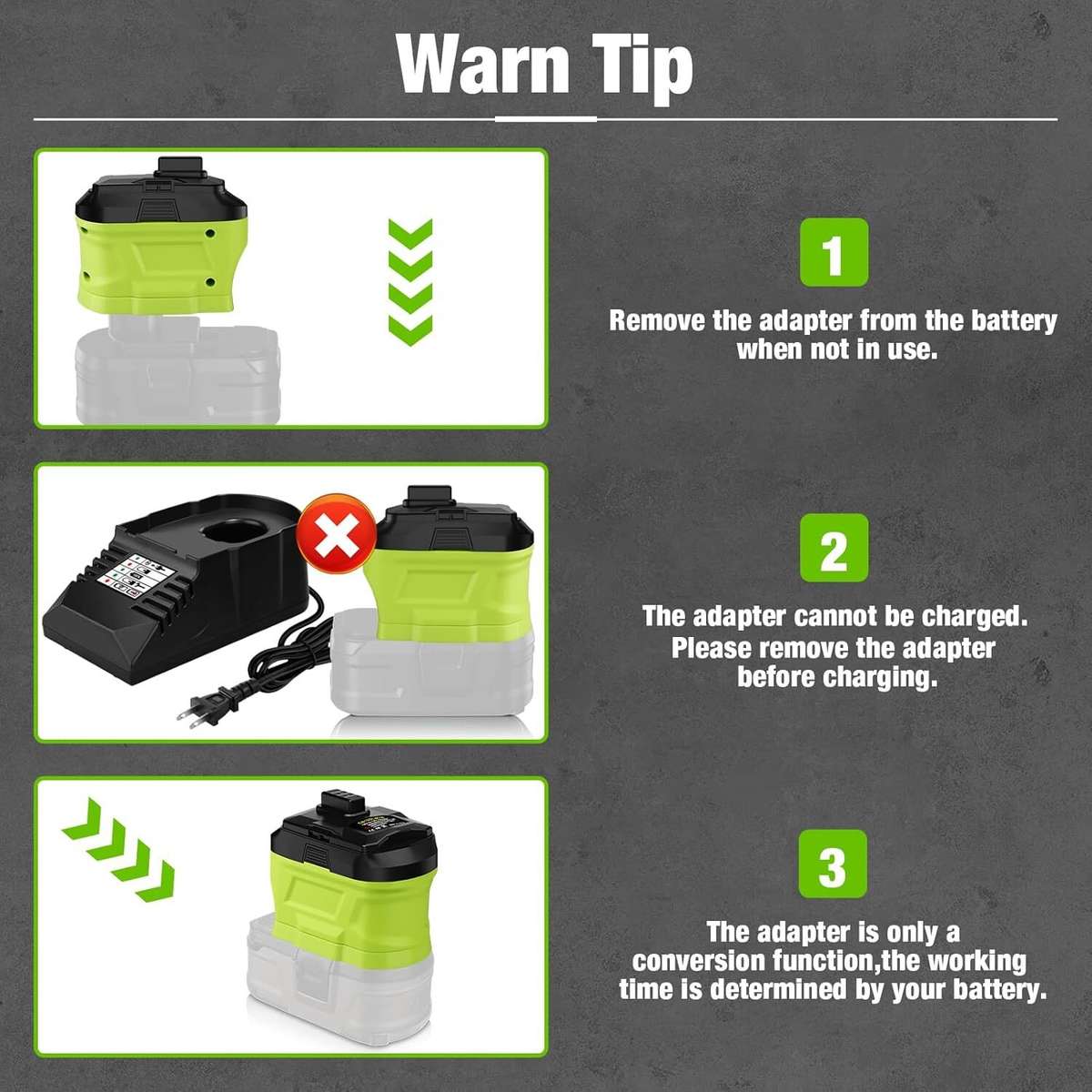 Warn Tip

1

Remove the adapter from the battery when not in use.

2

The adapter cannot be charged. Please remove the adapter before charging.

3

The adapter is only a conversion function,the working time is determined by your battery.