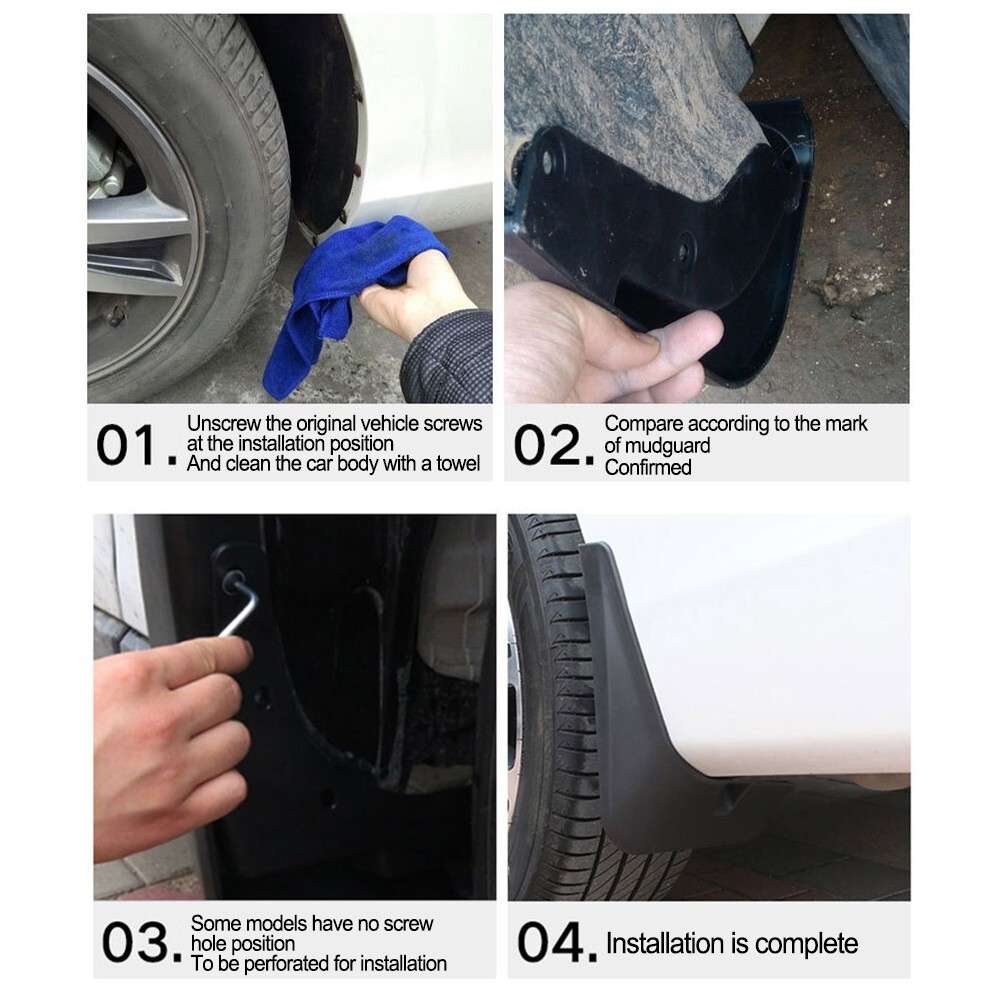 01. Unscrew the original vehicle screws at the installation position
And clean the car body with a towel

02. Compare according to the mark of mudguard
Confirmed

03. Some models have no screw hole position
To be perforated for installation

04. Installation is complete