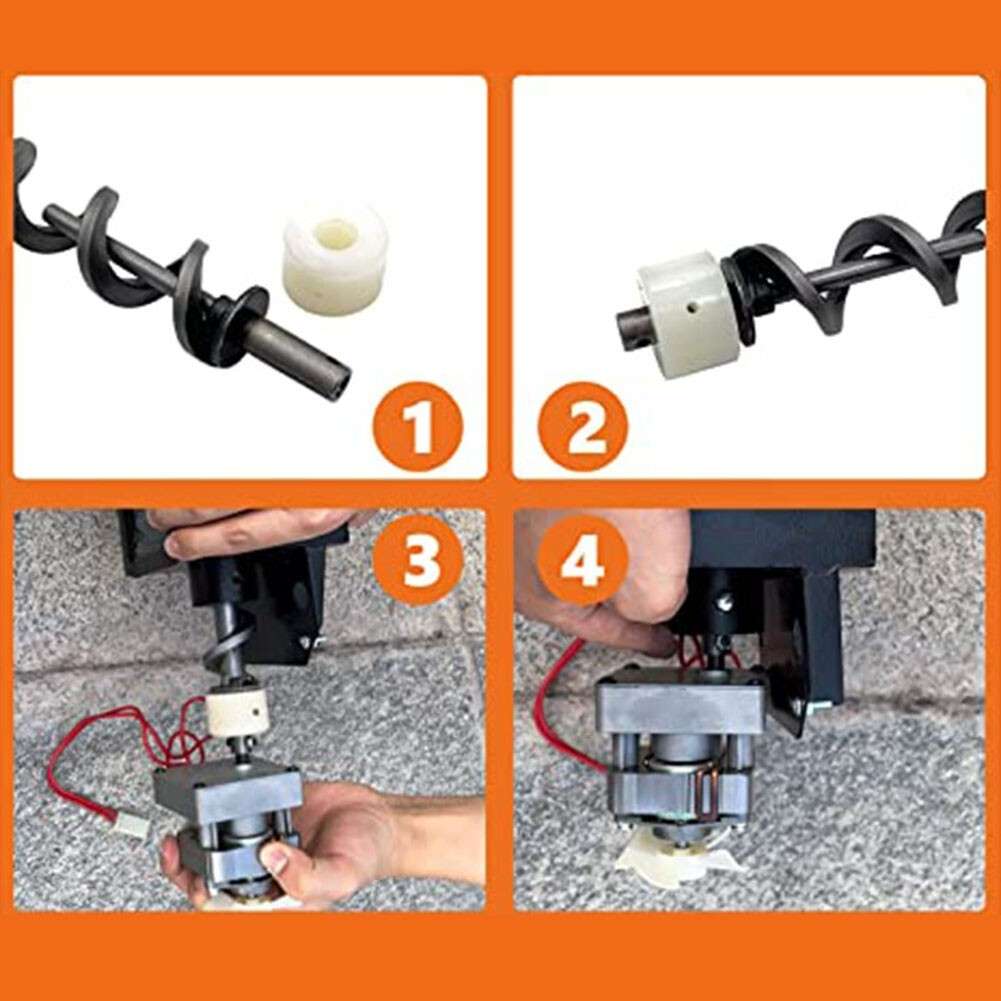 1
2
3
4