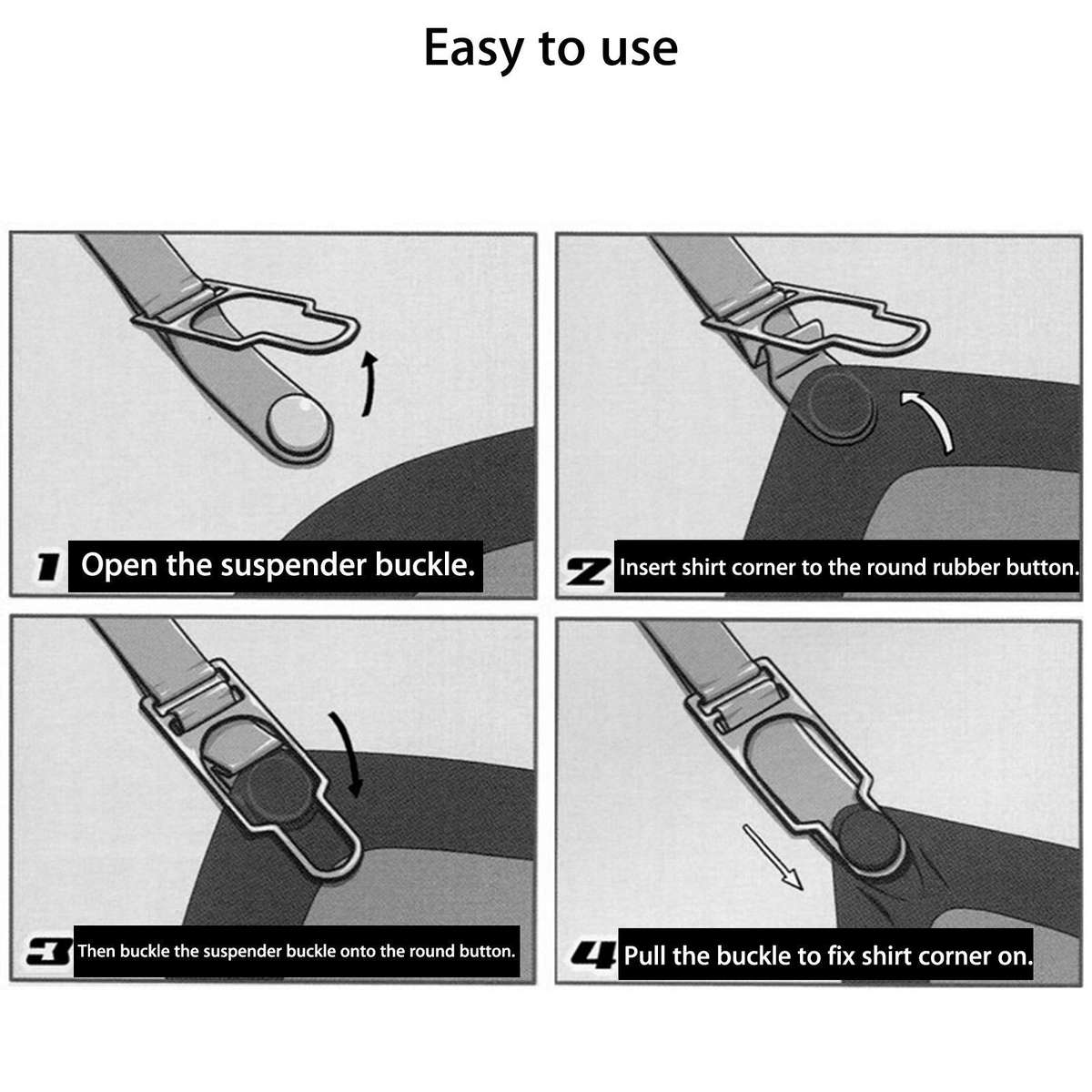 Easy to use

1 Open the suspender buckle.

2 Insert shirt corner to the round rubber button.

3 Then buckle the suspender buckle onto the round button.

4 Pull the buckle to fix shirt corner on.