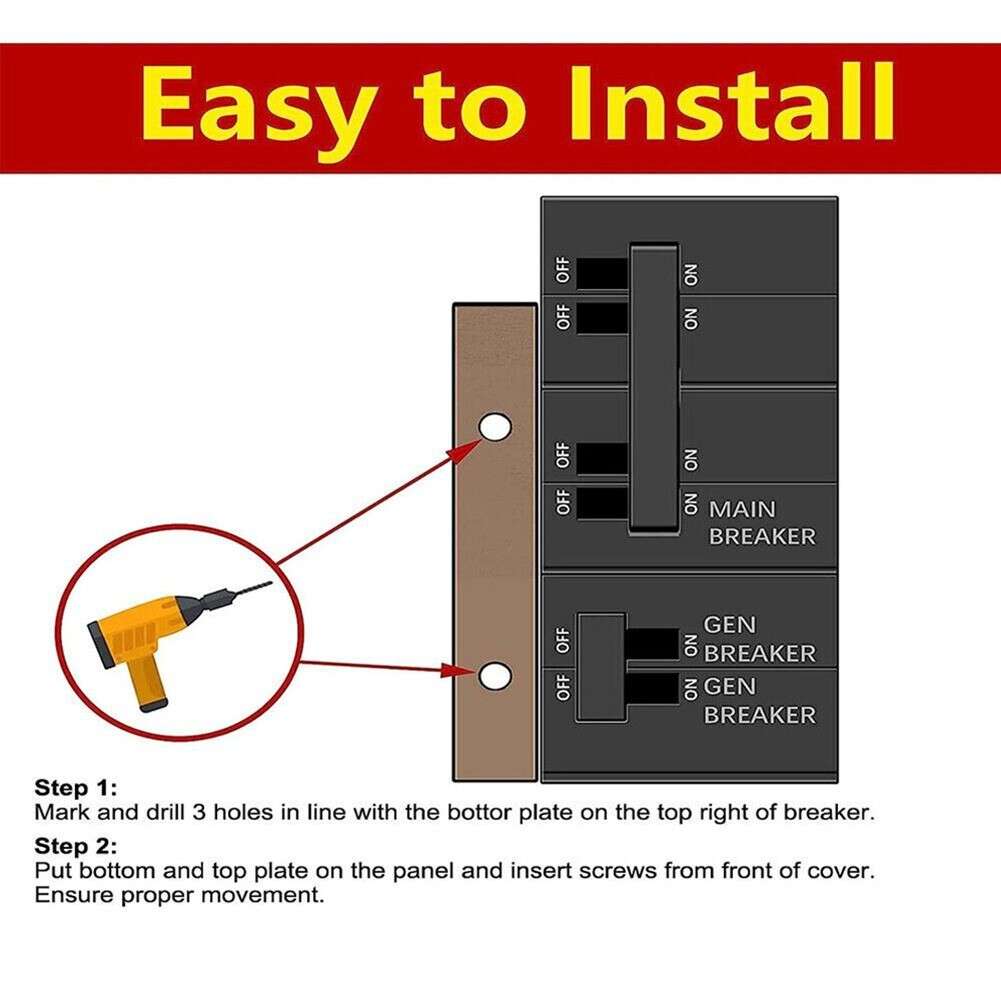 Easy to Install

OFF ON
OFF ON
OFF ON
OFF ON MAIN BREAKER
OFF ON GEN BREAKER
OFF ON GEN BREAKER

Step 1:
Mark and drill 3 holes in line with the bottor plate on the top right of breaker.

Step 2:
Put bottom and top plate on the panel and insert screws from front of cover. Ensure proper movement.